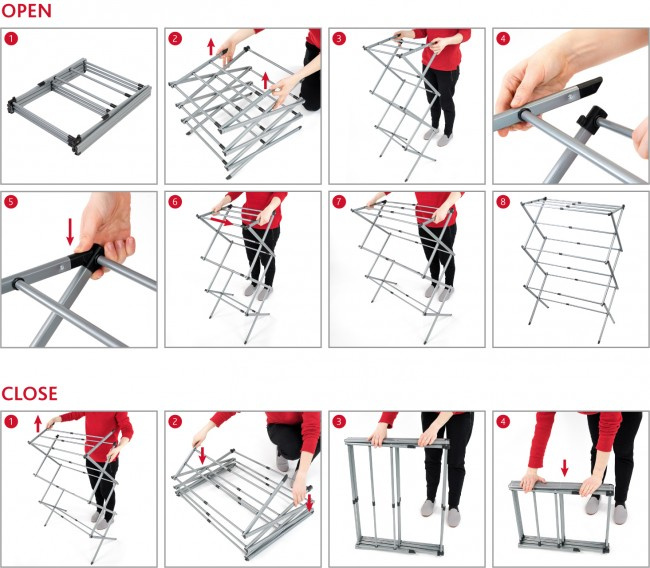 OPEN

1

2

3

4

5

6

7

8

CLOSE

1

2

3

4