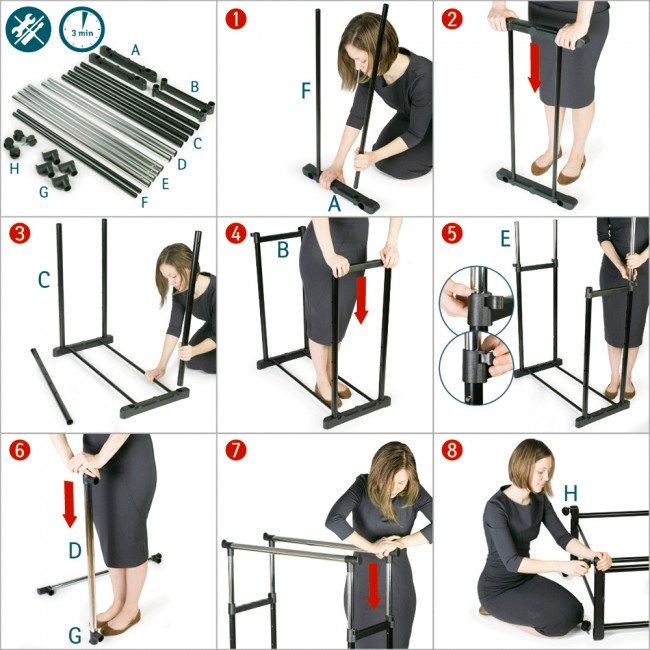 3 min

A
B
C
D
E
F
G
H

1
F
A

2

3
C

4
B

5
E

6
D
G

7

8
H