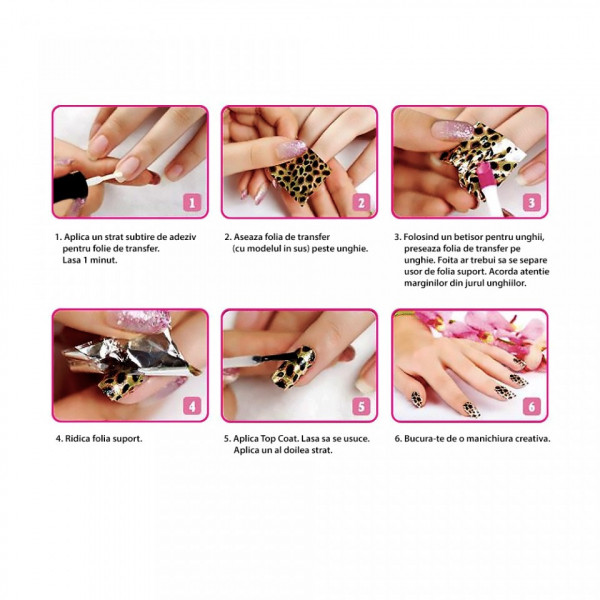 1

2

3

1. Aplica un strat subtire de adeziv pentru folie de transfer. Lasa 1 minut.

2. Aseaza folia de transfer (cu modelul in sus) peste unghie.

3. Folosind un betisor pentru unghii, preseaza folia de transfer pe unghie. Foita ar trebui sa se separe usor de folia suport. Acorda atentie marginilor din jurul unghiilor.

4

5

6

4. Ridica folia suport.

5. Aplica Top Coat. Lasa sa se usuce. Aplica un al doilea strat.

6. Bucura-te de o manichiura creativa.