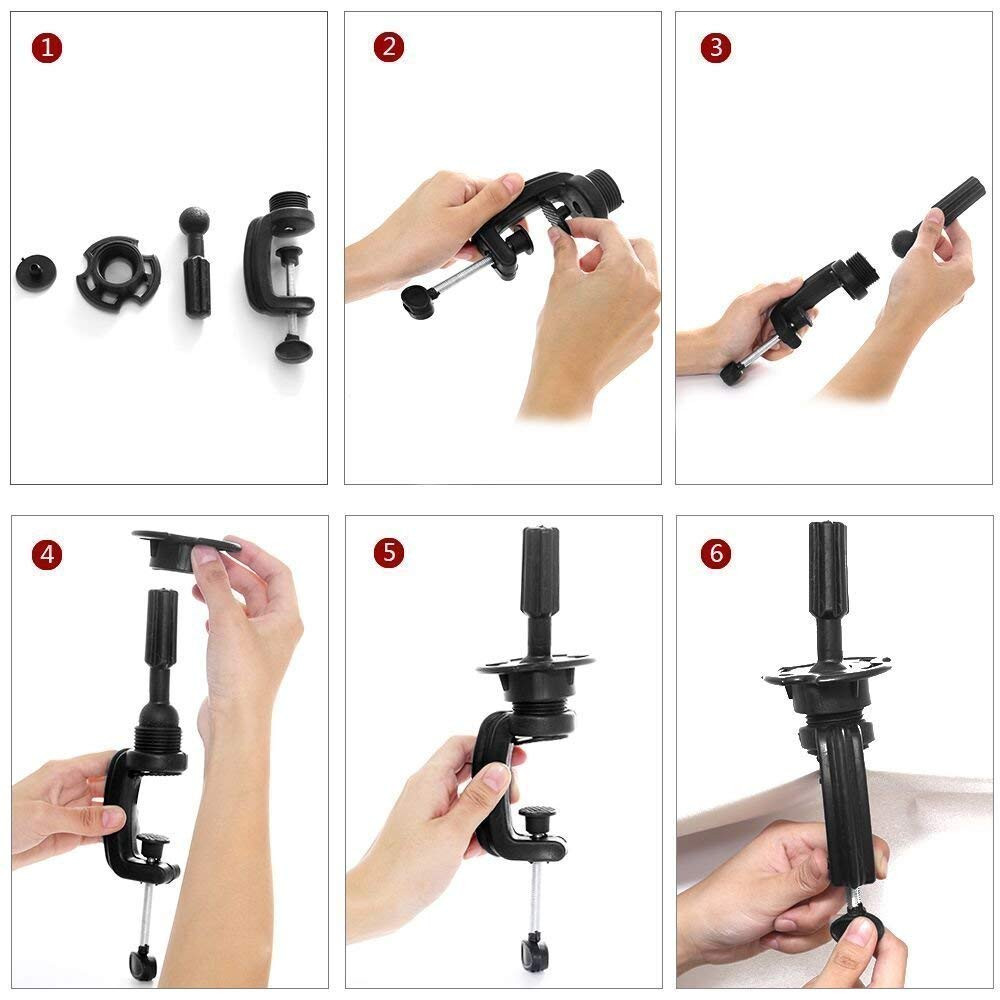 1
2
3
4
5
6