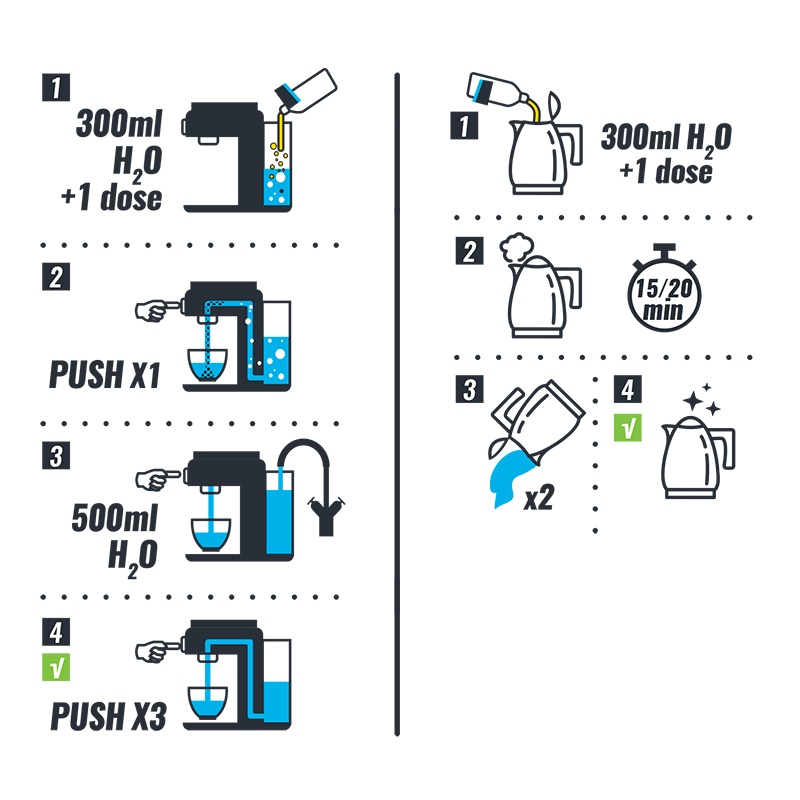 1
300ml
$H_2O$
+1 dose

2
PUSH X1

3
500ml
$H_2O$

4
√
PUSH X3

1
300ml $H_2O$
+1 dose

2
15/20
min

3
x2

4
√