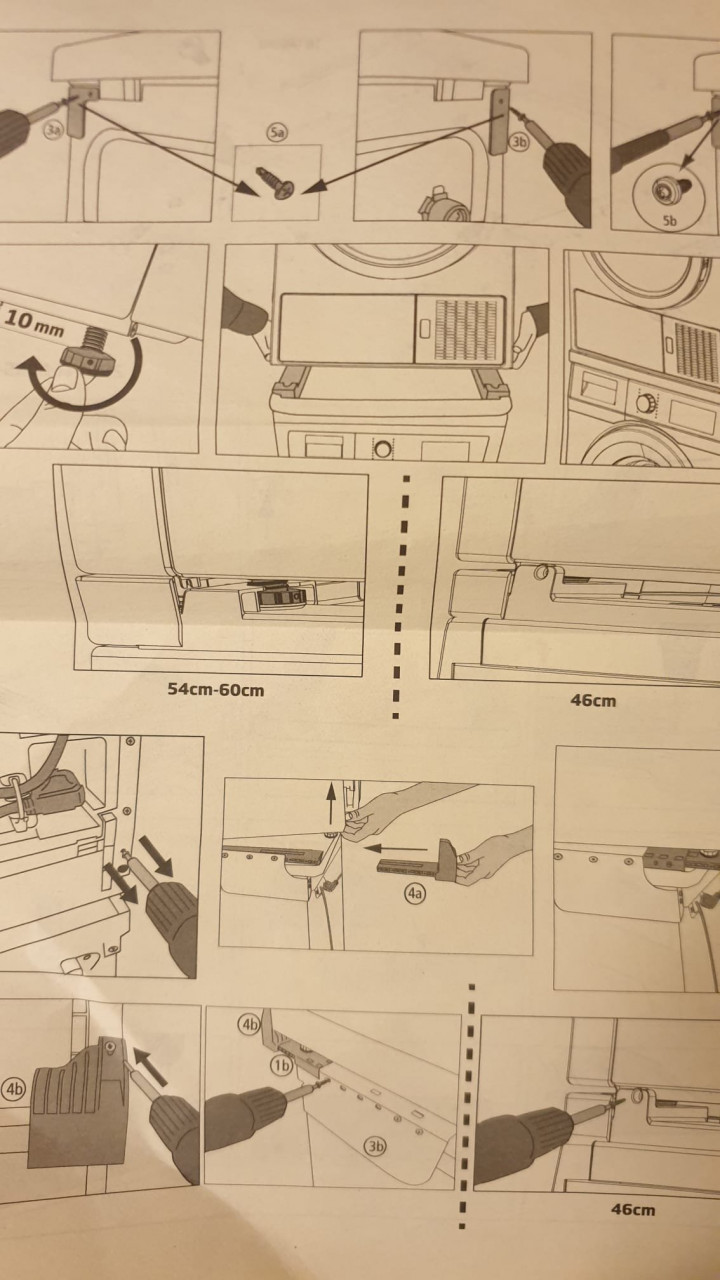 3a

5a

3b

5b

10 mm

54cm-60cm

46cm

4a

4b

4b

1b

3b

46cm