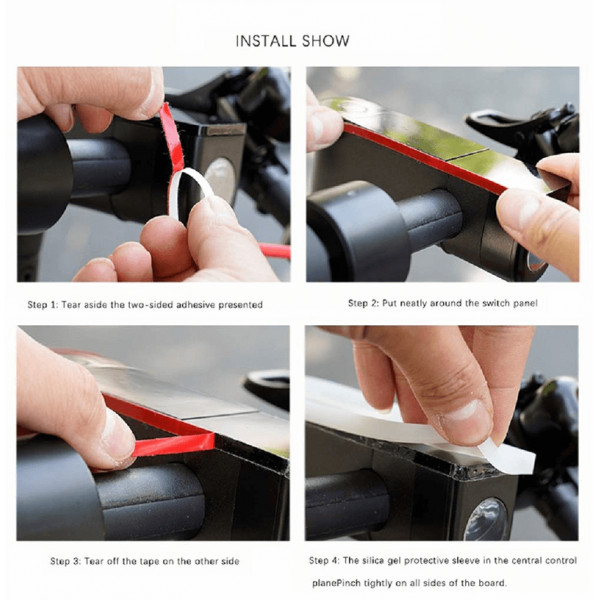 INSTALL SHOW

Step 1: Tear aside the two-sided adhesive presented

Step 2: Put neatly around the switch panel

Step 3: Tear off the tape on the other side

Step 4: The silica gel protective sleeve in the central control planePinch tightly on all sides of the board.