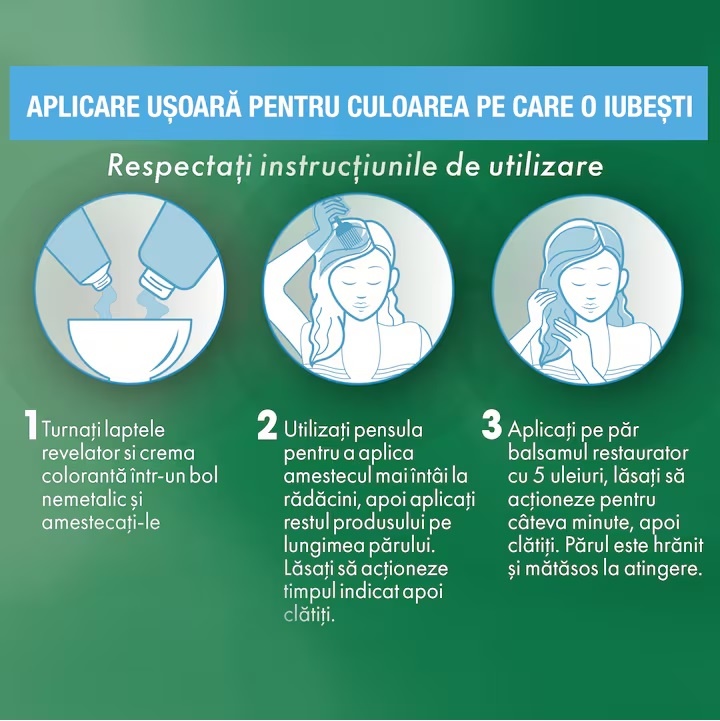 APLICARE UȘOARĂ PENTRU CULOAREA PE CARE O IUBEȘTI

Respectați instrucțiunile de utilizare

1 Turnați laptele revelator si crema colorantă într-un bol nemetalic și amestecați-le

2 Utilizați pensula pentru a aplica amestecul mai întâi la rădăcini, apoi aplicați restul produsului pe lungimea părului. Lăsați să acționeze timpul indicat apoi clătiți.

3 Aplicați pe păr balsamul restaurator cu 5 uleiuri, lăsați să acționeze pentru câteva minute, apoi clătiți. Părul este hrănit și mătăsos la atingere.