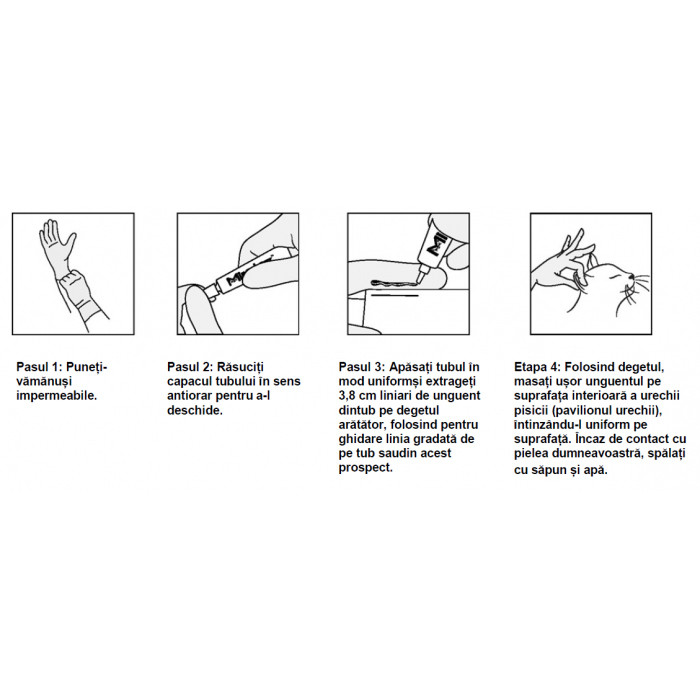 Pasul 1: Puneți-vămănuși impermeabile.

Pasul 2: Răsuciți capacul tubului în sens antiorar pentru a-l deschide.

Pasul 3: Apăsați tubul în mod uniformși extrageți 3,8 cm liniari de unguent dintub pe degetul arătător, folosind pentru ghidare linia gradată de pe tub saudin acest prospect.

Etapa 4: Folosind degetul, masați ușor unguentul pe suprafața interioară a urechii pisicii (pavilionul urechii), întinzându-l uniform pe suprafață. Încaz de contact cu pielea dumneavoastră, spălați cu săpun și apă.