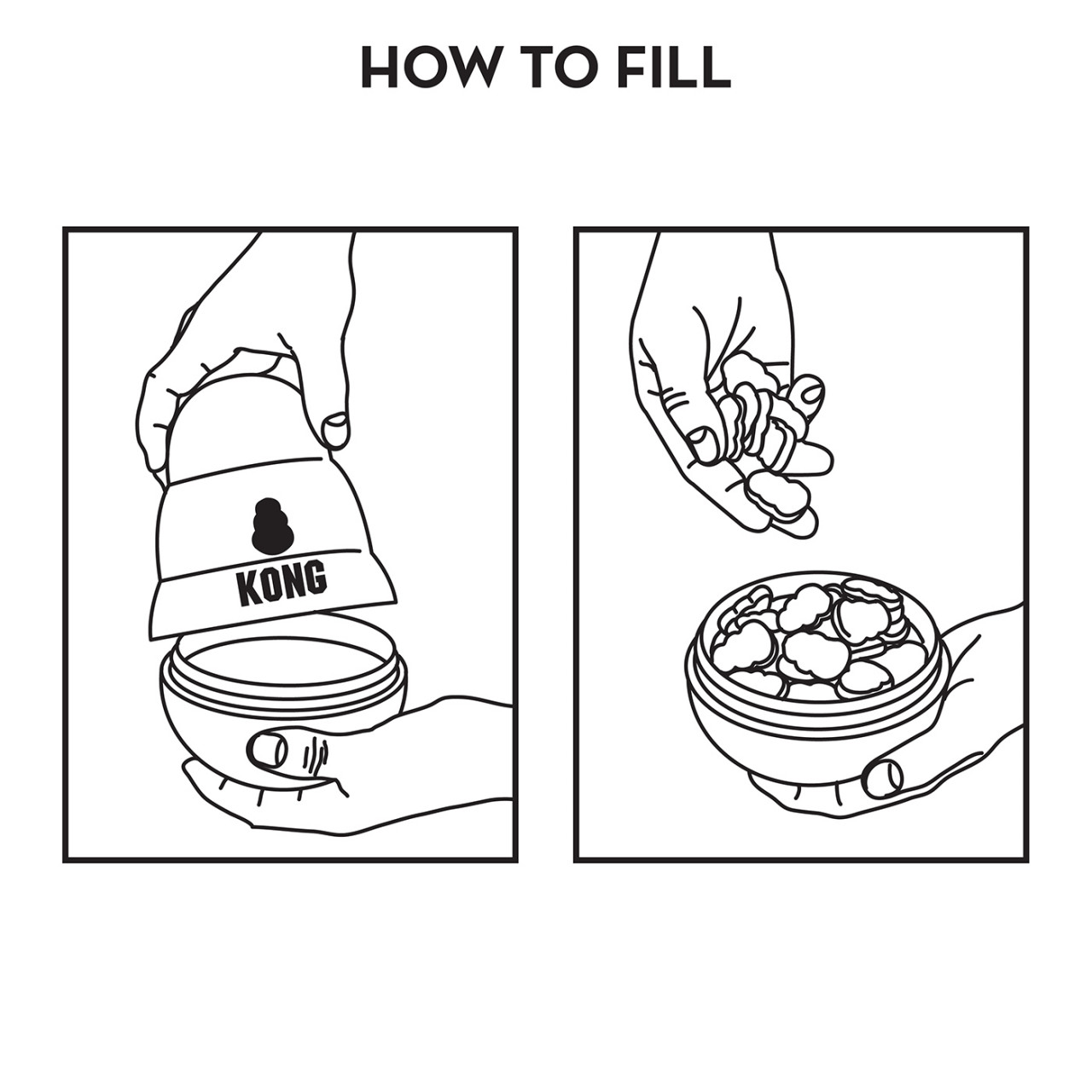 HOW TO FILL

KONG