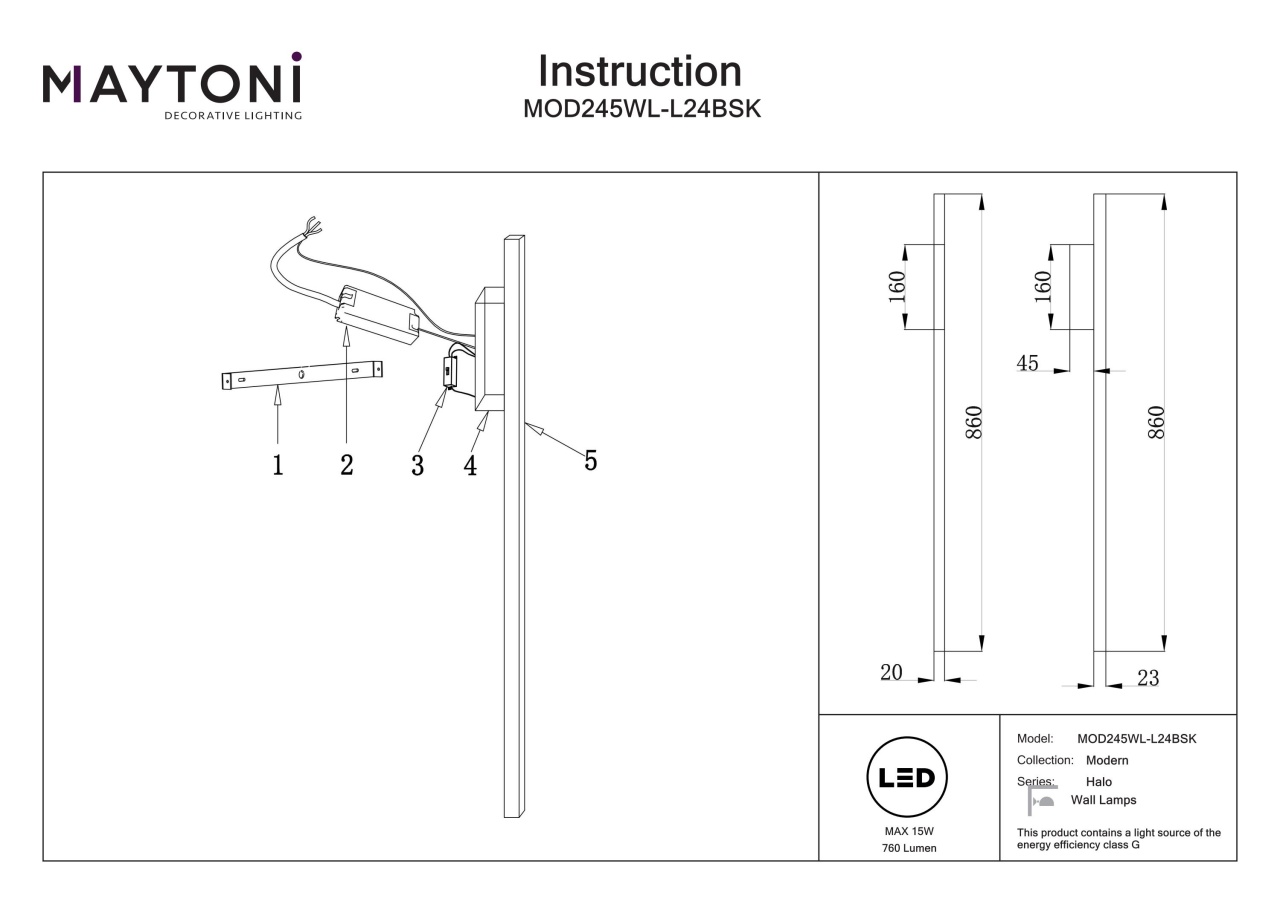 MAYTONI
DECORATIVE LIGHTING

Instruction
MOD245WL-L24BSK

1 2 3 4 5

160
860
20

160
45
860
23

LED
MAX 15W
760 Lumen

Model: MOD245WL-L24BSK
Collection: Modern
Series: Halo
Wall Lamps

This product contains a light source of the energy efficiency class G