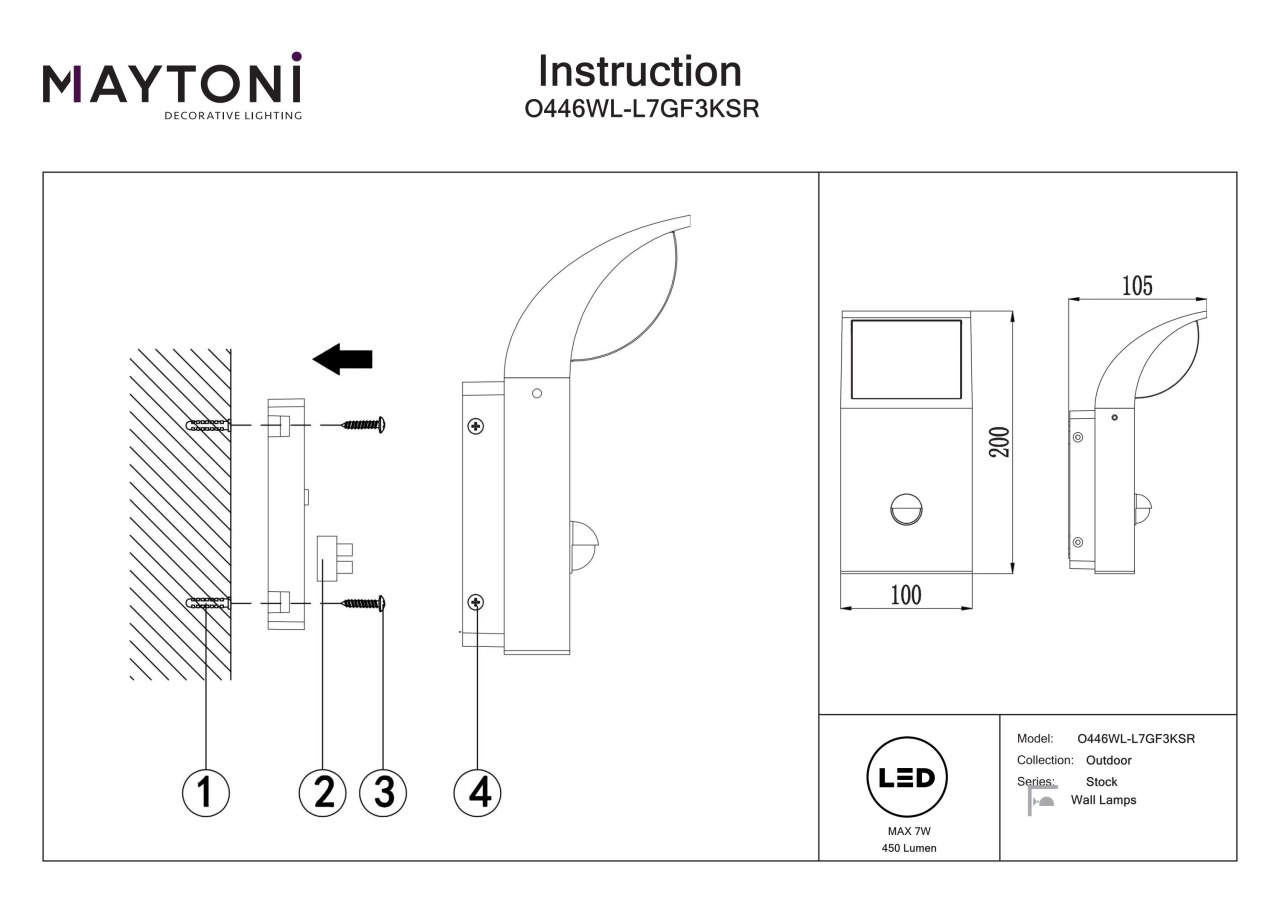 MAYTONI
DECORATIVE LIGHTING

Instruction
O446WL-L7GF3KSR

1
2
3
4

105
200
100

LED
MAX 7W
450 Lumen

Model: O446WL-L7GF3KSR
Collection: Outdoor
Series: Stock
Wall Lamps