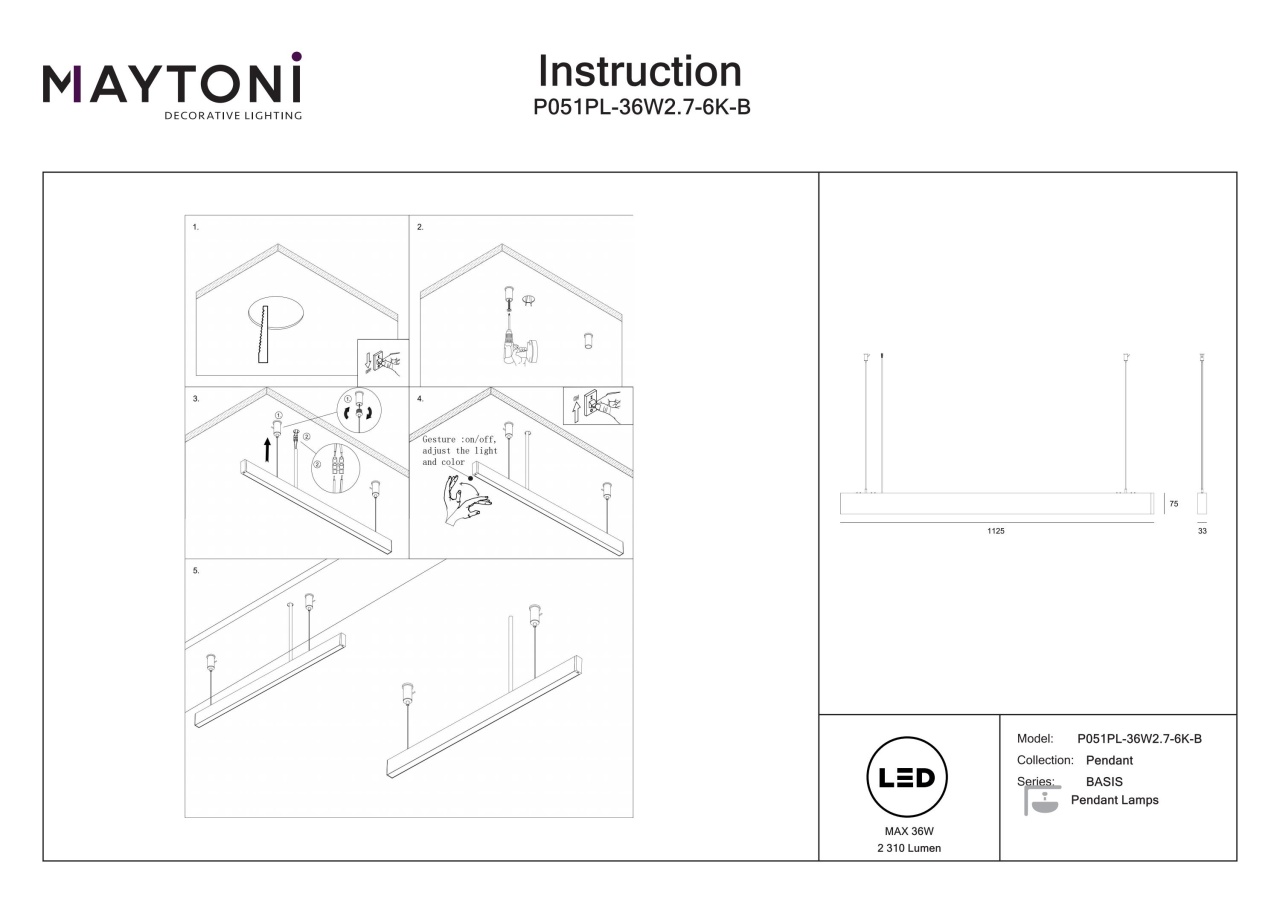 MAYTONI
DECORATIVE LIGHTING

Instruction
P051PL-36W2.7-6K-B

1.

2.

3.

①

②

①

②

4.

Gesture :on/off, adjust the light and color

5.

75

1125

33

LED

MAX 36W
2 310 Lumen

Model: P051PL-36W2.7-6K-B
Collection: Pendant
Series: BASIS
Pendant Lamps