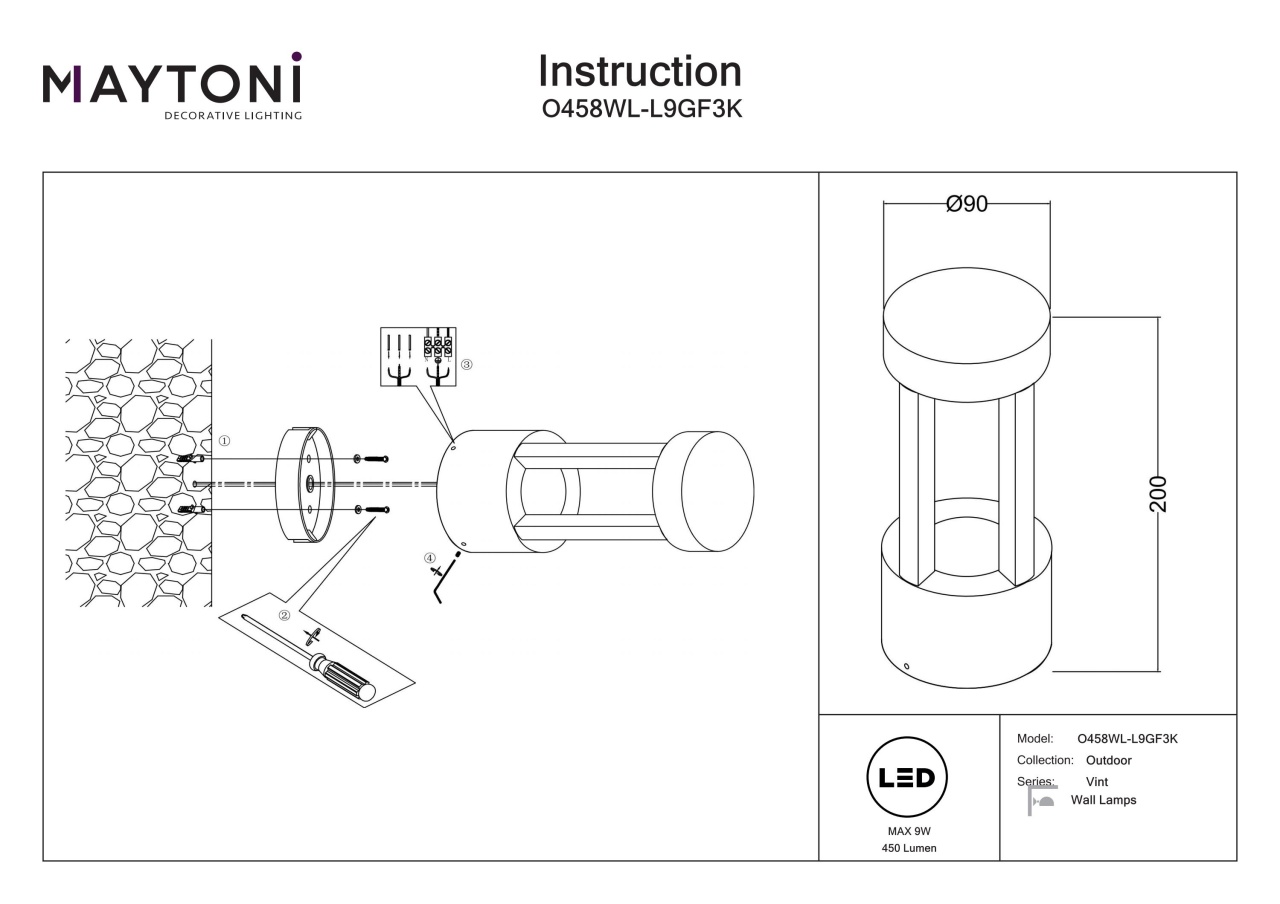 MAYTONI
DECORATIVE LIGHTING

Instruction
O458WL-L9GF3K

①
②
③
④

Ø90
200

LED
MAX 9W
450 Lumen

Model: O458WL-L9GF3K
Collection: Outdoor
Series: Vint
Wall Lamps