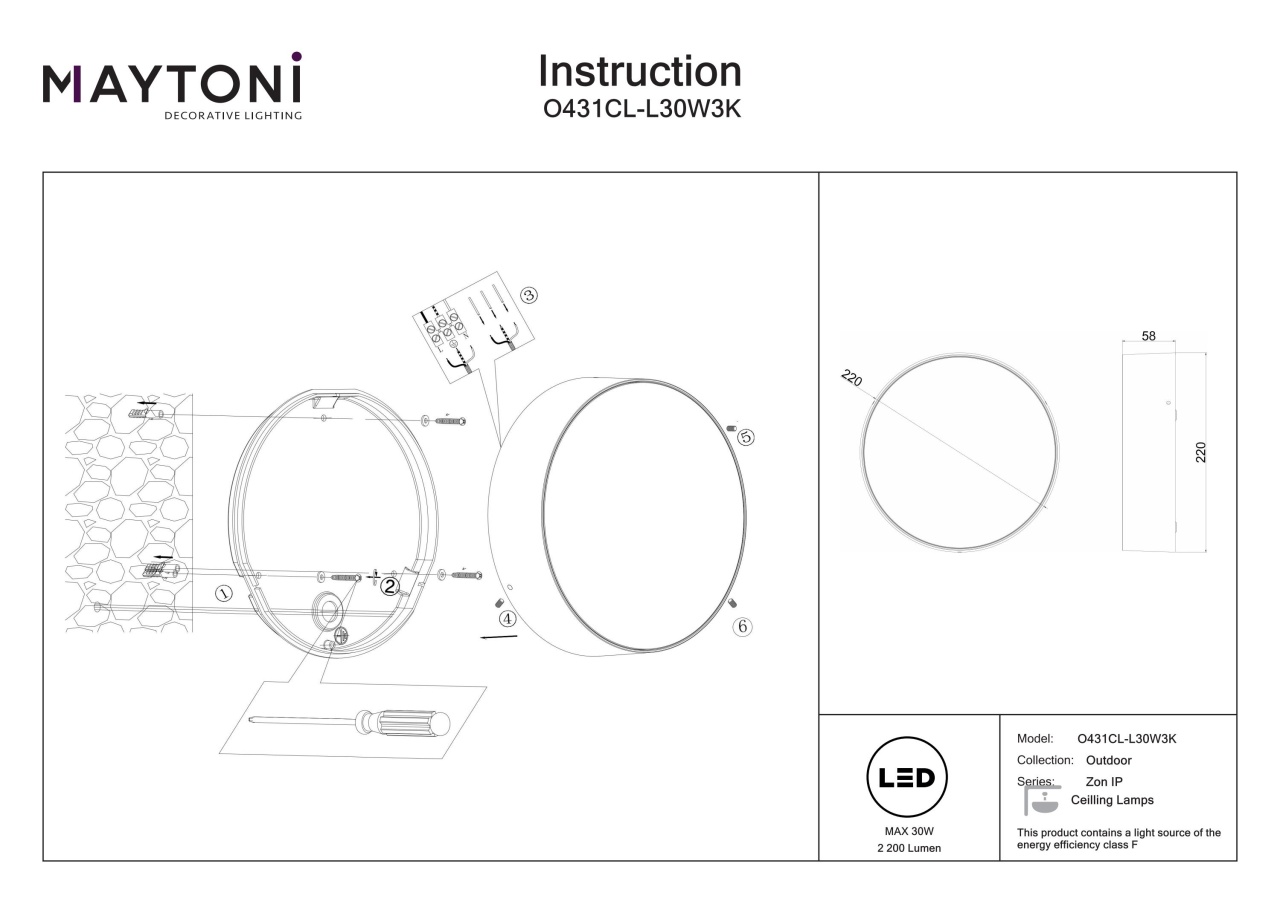 MAYTONI
DECORATIVE LIGHTING

Instruction
O431CL-L30W3K

③
⑤
①
②
④
⑥

220
58
220

LED
MAX 30W
2 200 Lumen

Model: O431CL-L30W3K
Collection: Outdoor
Series: Zon IP
Ceilling Lamps

This product contains a light source of the energy efficiency class F