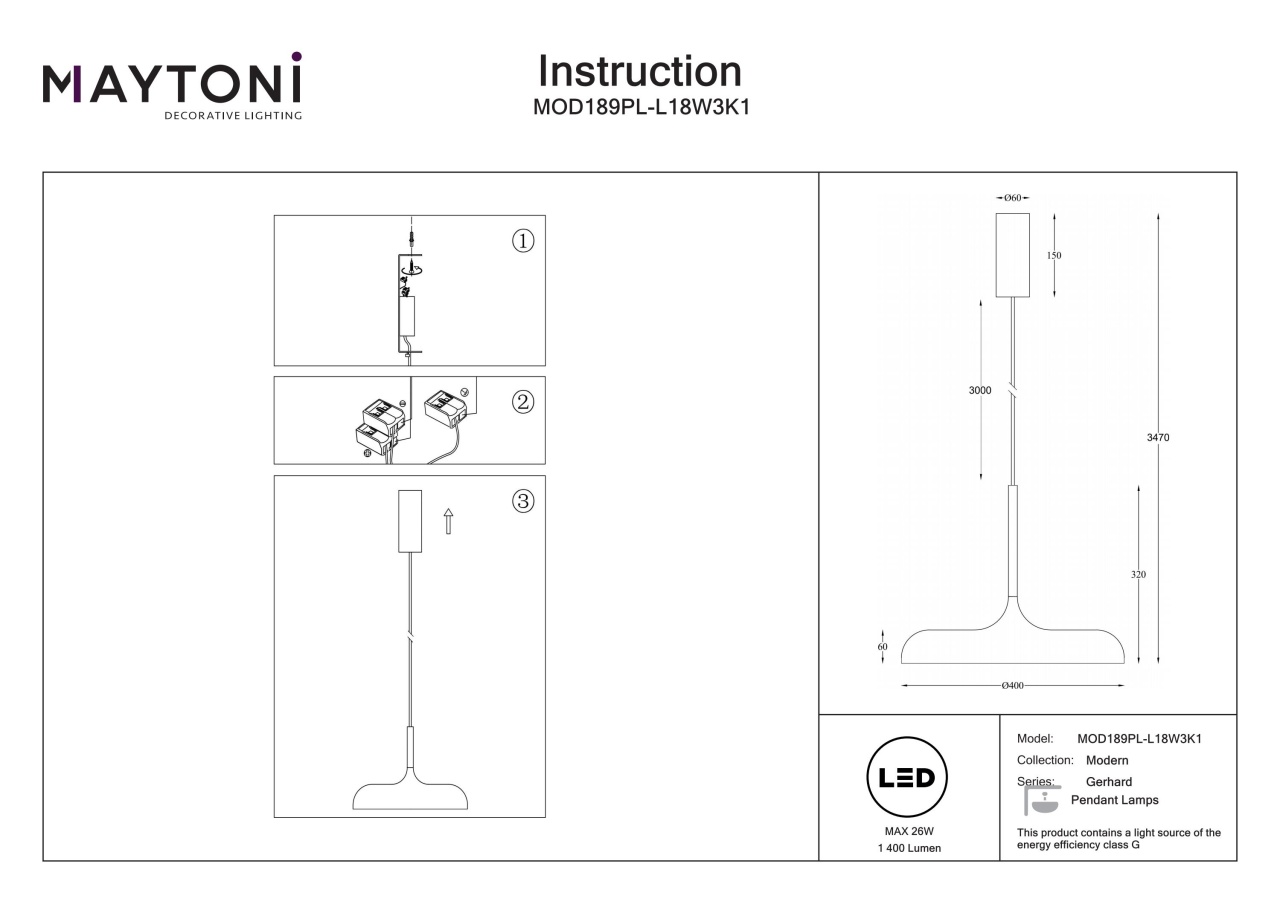 MAYTONI
DECORATIVE LIGHTING

Instruction
MOD189PL-L18W3K1

①

②

③

Ø60

150

3000

3470

320

60

Ø400

LED

MAX 26W
1 400 Lumen

Model: MOD189PL-L18W3K1
Collection: Modern
Series: Gerhard
Pendant Lamps

This product contains a light source of the energy efficiency class G