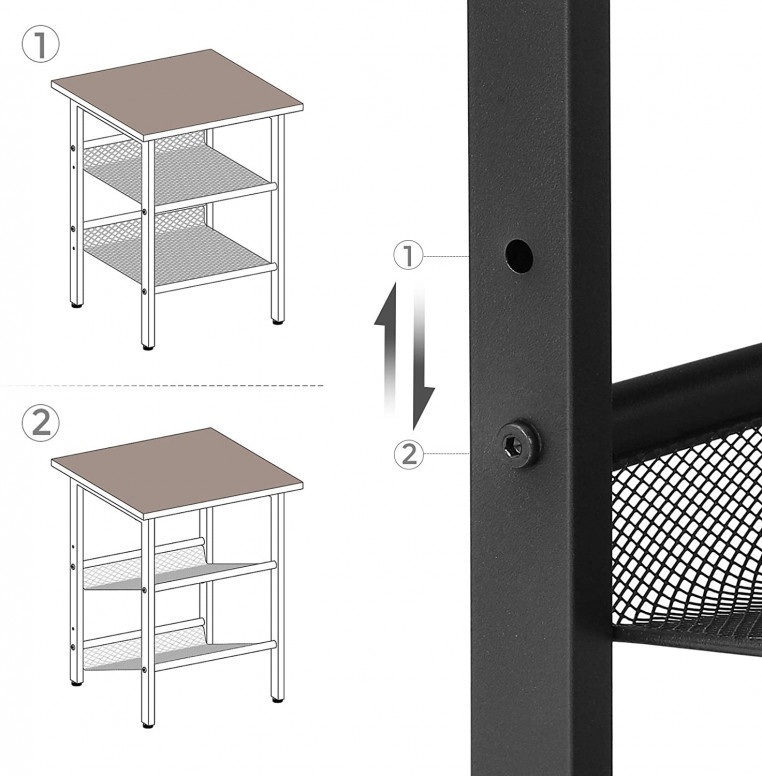 1
2
1
2