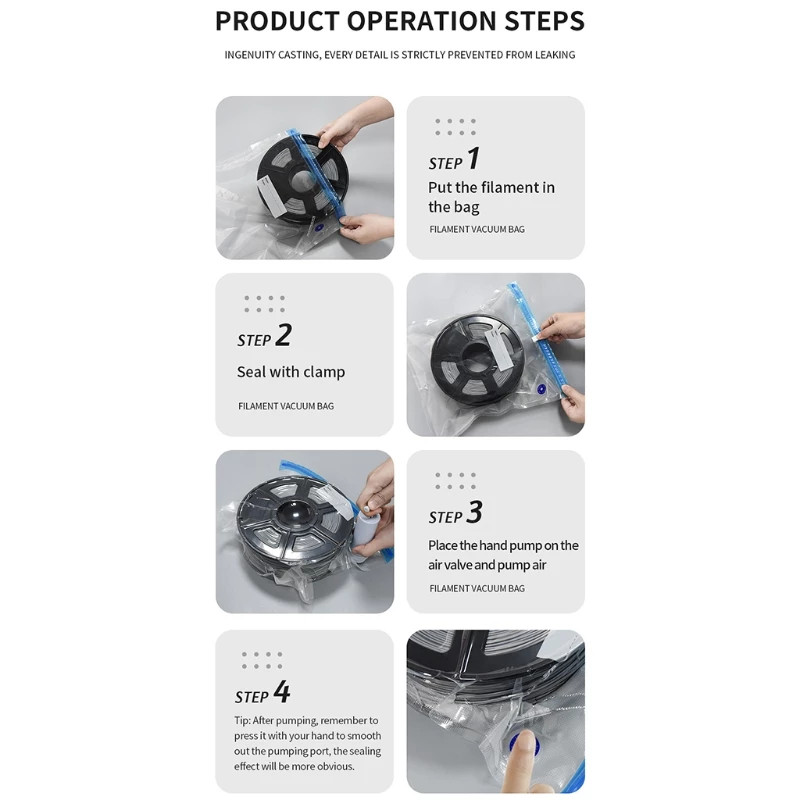 PRODUCT OPERATION STEPS

INGENUITY CASTING, EVERY DETAIL IS STRICTLY PREVENTED FROM LEAKING

STEP 1

Put the filament in the bag

FILAMENT VACUUM BAG

STEP 2

Seal with clamp

FILAMENT VACUUM BAG

STEP 3

Place the hand pump on the air valve and pump air

FILAMENT VACUUM BAG

STEP 4

Tip: After pumping, remember to press it with your hand to smooth out the pumping port, the sealing effect will be more obvious.