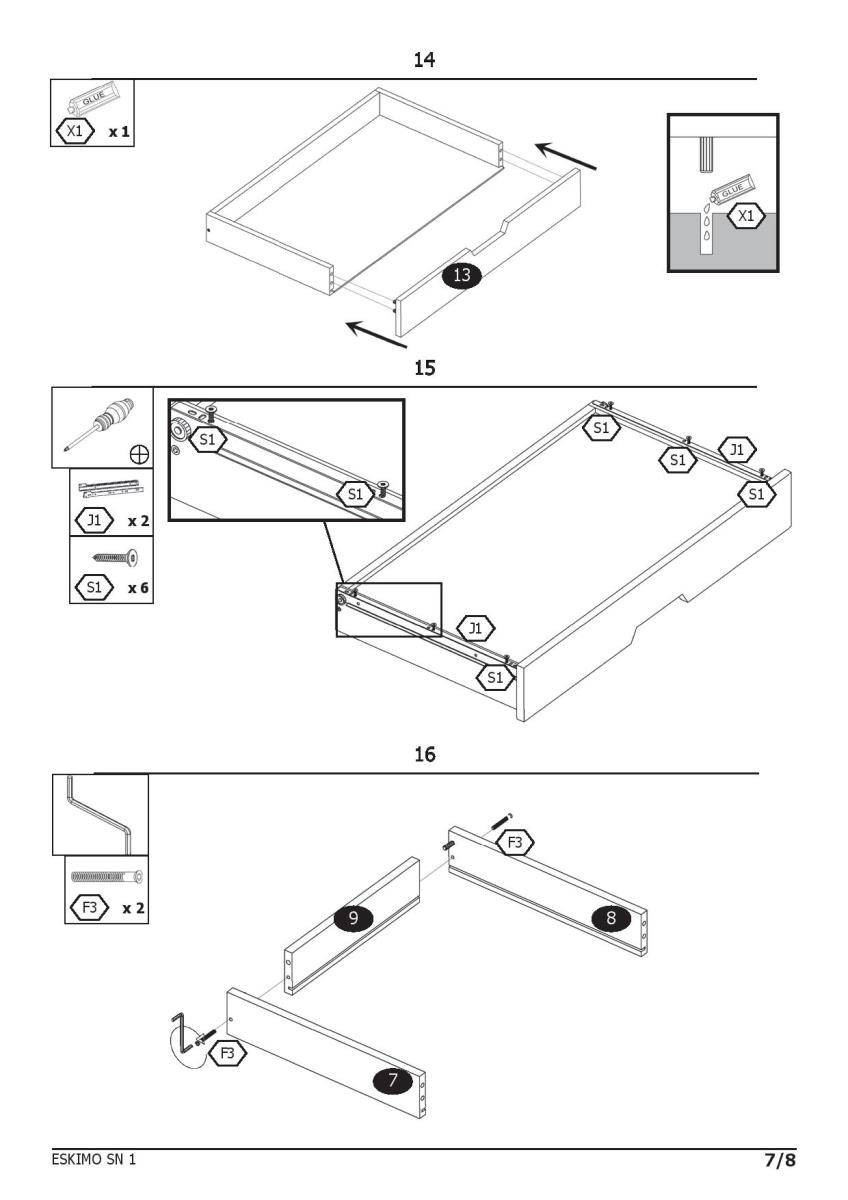 14

GLUE
X1 x 1

13

GLUE
X1

15

J1 x 2

S1 x 6

S1
S1

S1
S1
J1
S1

J1
S1

16

F3 x 2

F3

9

8

F3

7

ESKIMO SN 1

7/8