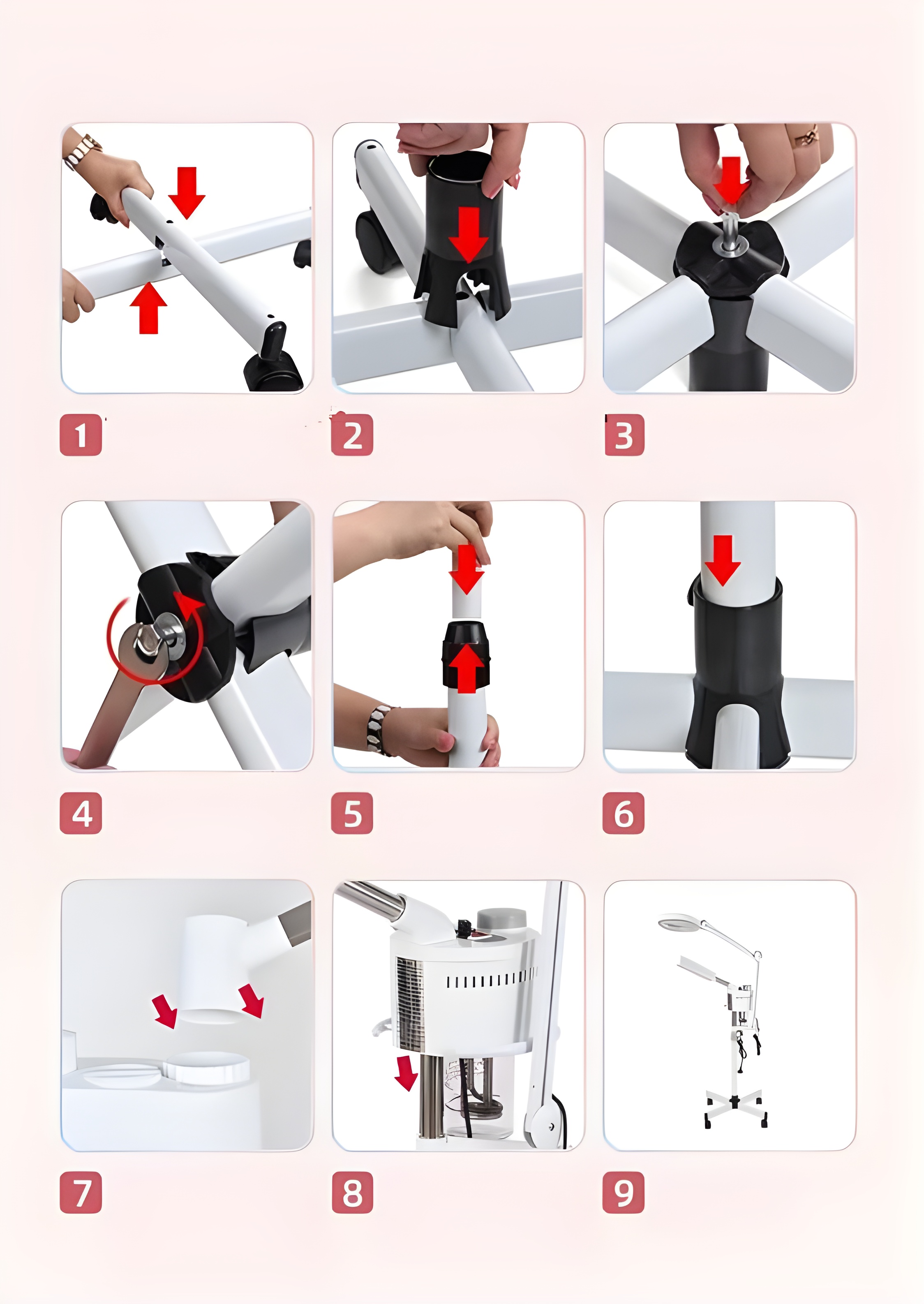 1

2

3

4

5

6

7

8

9