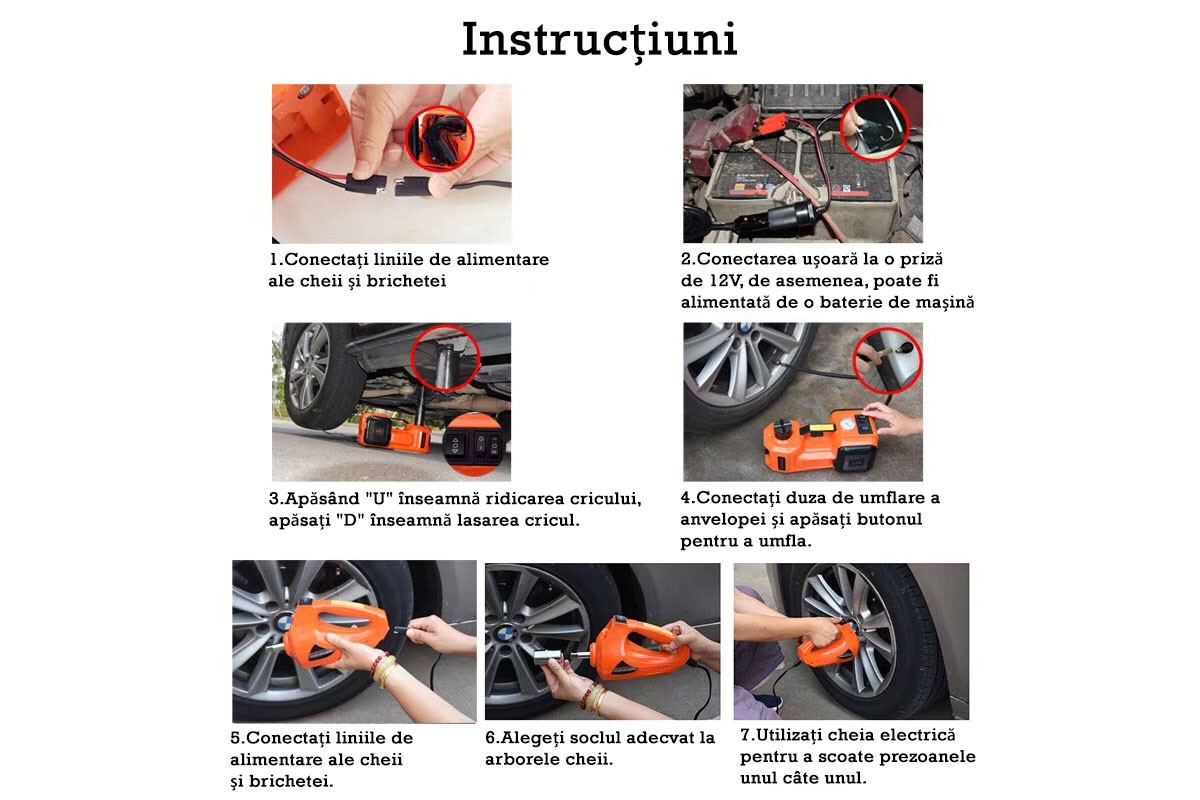 Instrucțiuni

1.Conectați liniile de alimentare ale cheii și brichetei

2.Conectarea ușoară la o priză de 12V, de asemenea, poate fi alimentată de o baterie de mașină

3.Apăsând "U" înseamnă ridicarea cricului, apăsați "D" înseamnă lasarea cricul.

4.Conectați duza de umflare a anvelopei și apăsați butonul pentru a umfla.

5.Conectați liniile de alimentare ale cheii și brichetei.

6.Alegeți soclul adecvat la arborele cheii.

7.Utilizați cheia electrică pentru a scoate prezoanele unul câte unul.