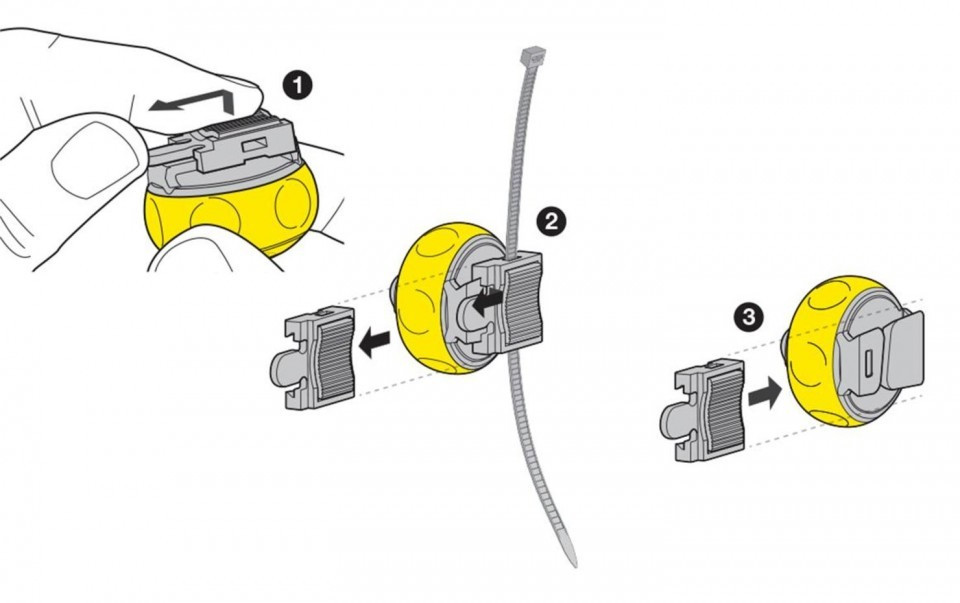 1
2
3