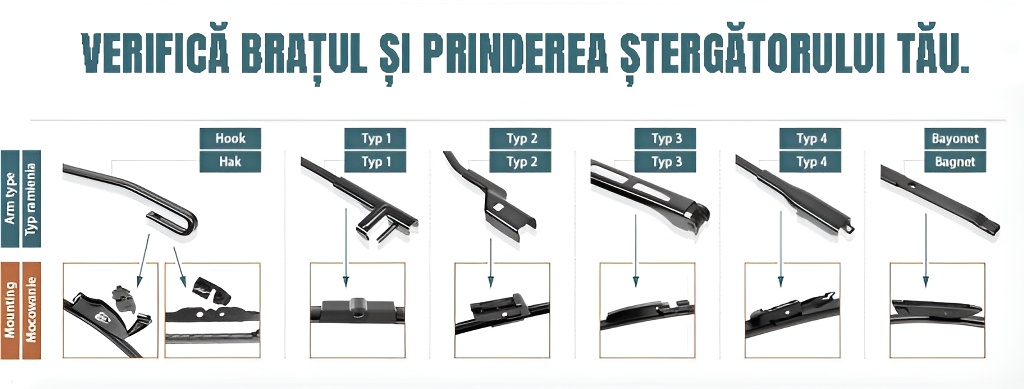 VERIFICĂ BRAȚUL ȘI PRINDEREA ȘTERGĂTORULUI TĂU.

Arm type
Typ ramienia

Mounting
Mocowanie

Hook
Hak

Typ 1
Typ 1

Typ 2
Typ 2

Typ 3
Typ 3

Typ 4
Typ 4

Bayonet
Bagnet