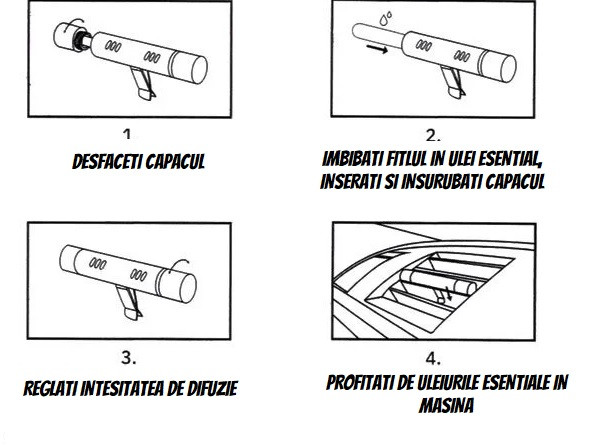 1.
DESFACETI CAPACUL

2.
IMBIBATI FITLUL IN ULEI ESENTIAL, INSERATI SI INSURUBATI CAPACUL

3.
REGLATI INTESITATEA DE DIFUZIE

4.
PROFITATI DE ULEIURILE ESENTIALE IN MASINA