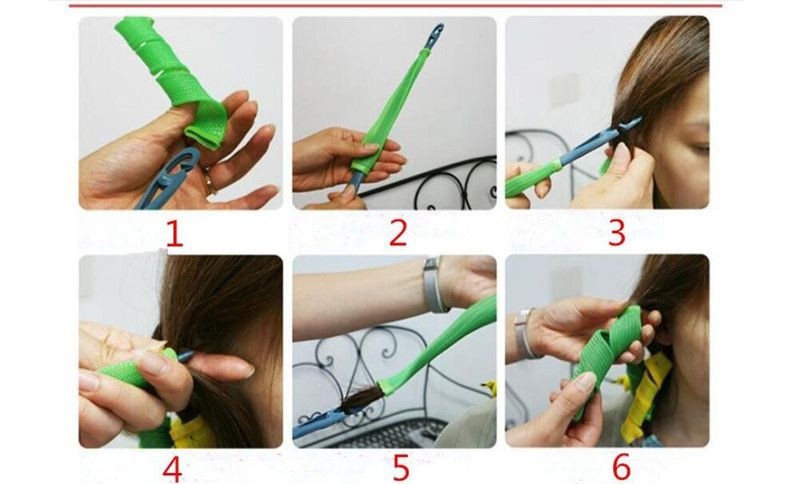 1

2

3

4

5

6