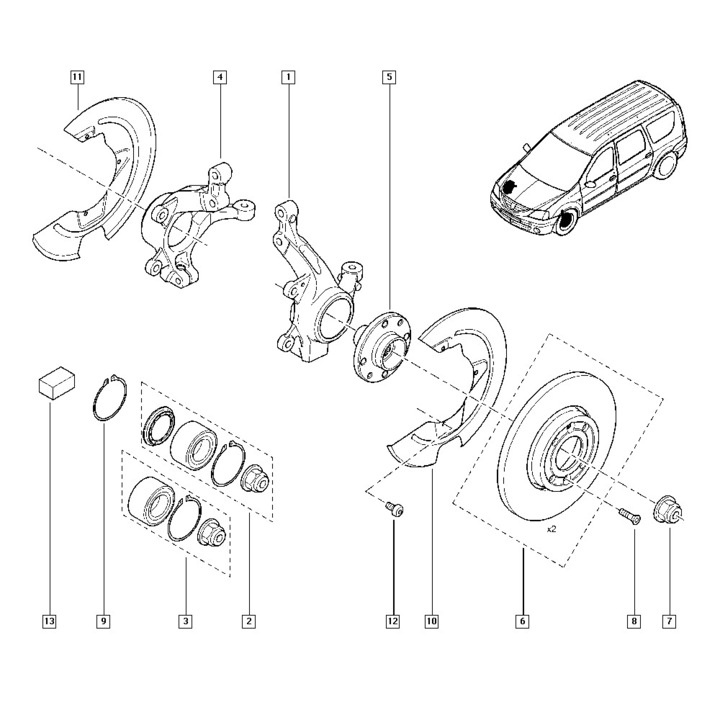 11
4
1
5
x2
13
9
3
2
12
10
6
8
7