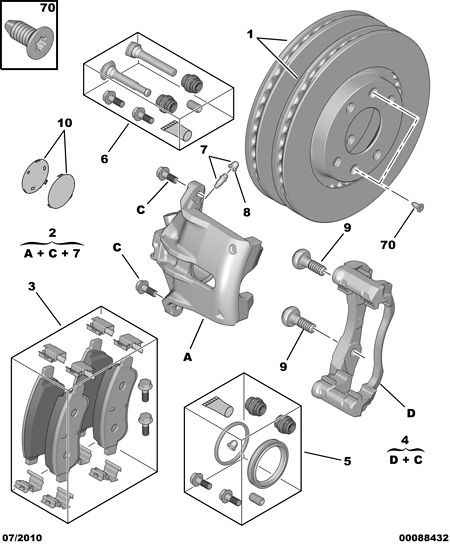 70

1

10

6

7

C

8

2
A + C + 7

C

9

70

3

A

9

D

4
D + C

5

07/2010

00088432