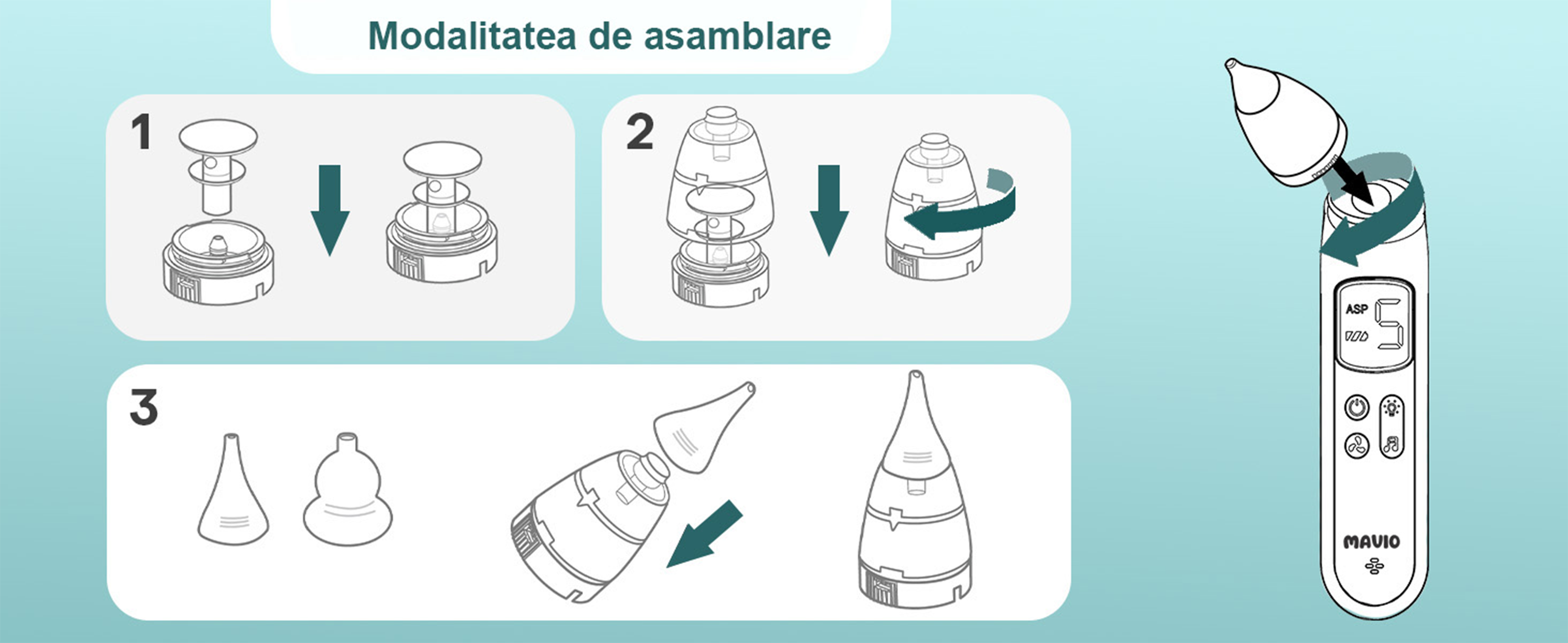 Modalitatea de asamblare

1

2

3

ASP

5

MAVIO