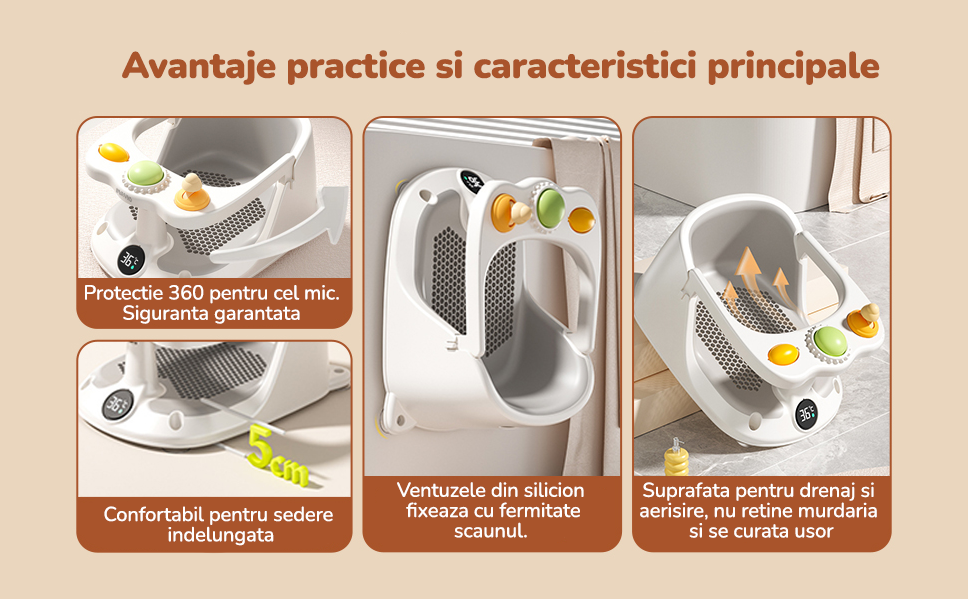 Avantaje practice si caracteristici principale

36°C

Protectie 360 pentru cel mic. Siguranta garantata

36°C

5cm

Confortabil pentru sedere indelungata

36°C

Ventuzele din silicion fixeaza cu fermitate scaunul.

36°C

Suprafata pentru drenaj si aerisire, nu retine murdaria si se curata usor