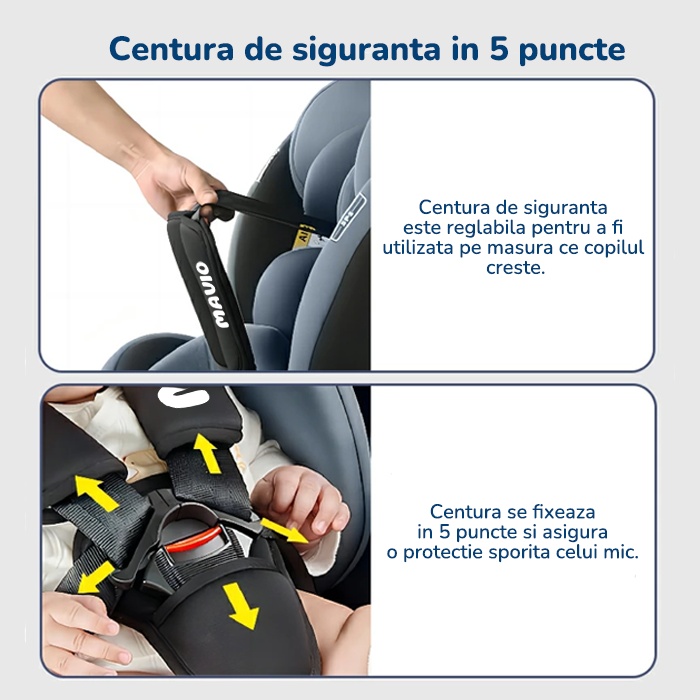 Centura de siguranta in 5 puncte

MAVIO

Centura de siguranta este reglabila pentru a fi utilizata pe masura ce copilul creste.

Centura se fixeaza in 5 puncte si asigura o protectie sporita celui mic.