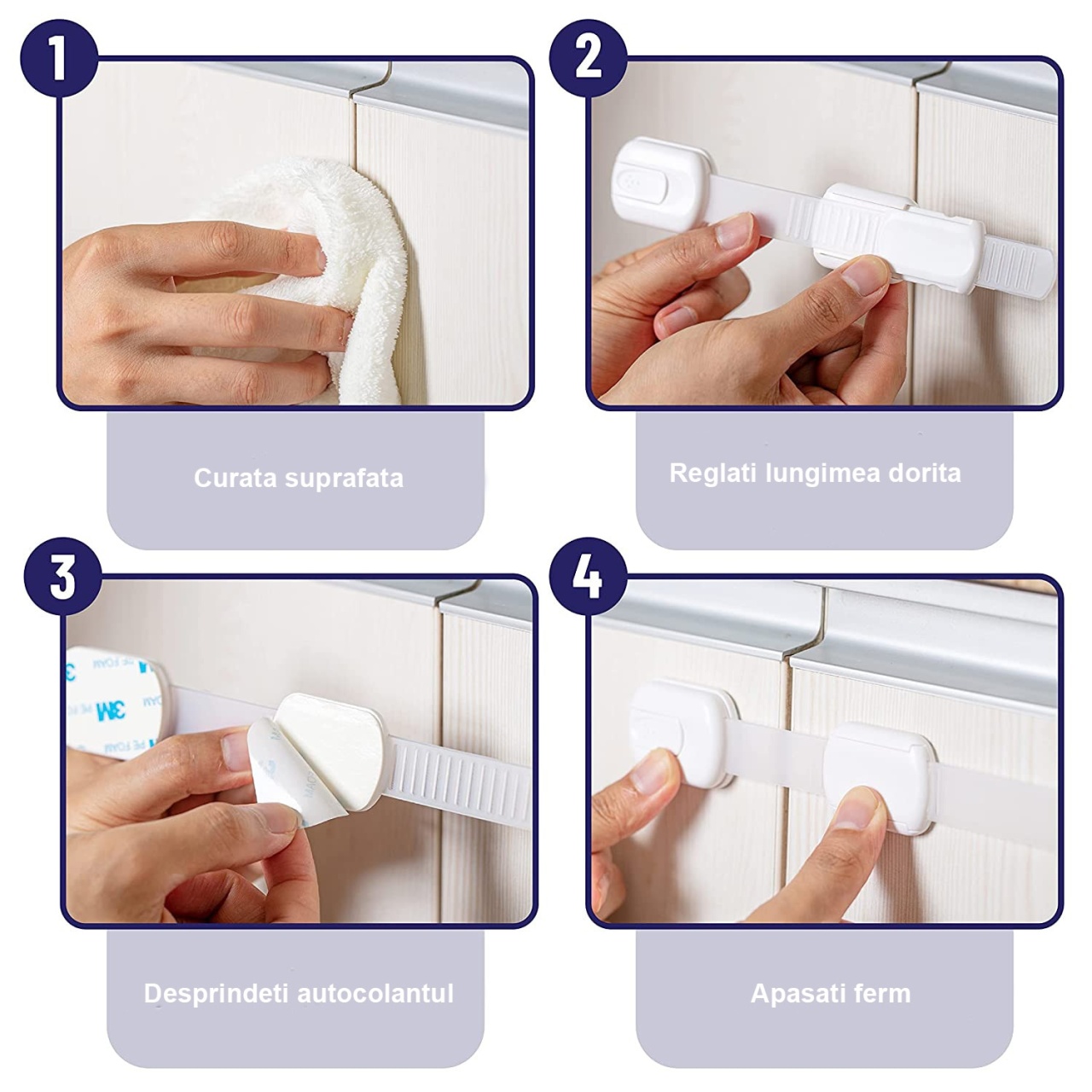 1

Curata suprafata

2

Reglati lungimea dorita

3

3M PE FOAM

Desprindeti autocolantul

4

Apasati ferm