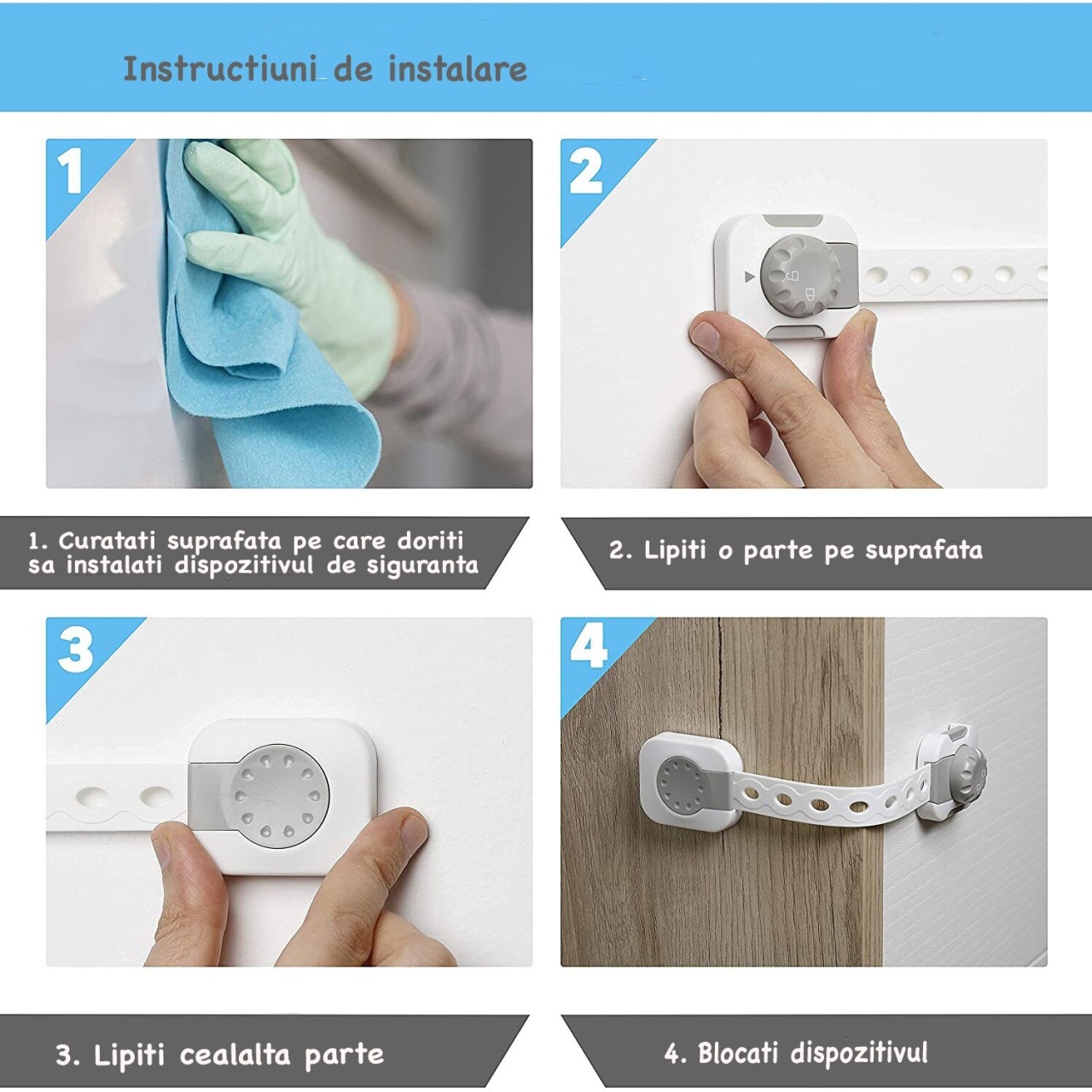 Instructiuni de instalare

1

2

1. Curatati suprafata pe care doriti sa instalati dispozitivul de siguranta

2. Lipiti o parte pe suprafata

3

4

3. Lipiti cealalta parte

4. Blocati dispozitivul