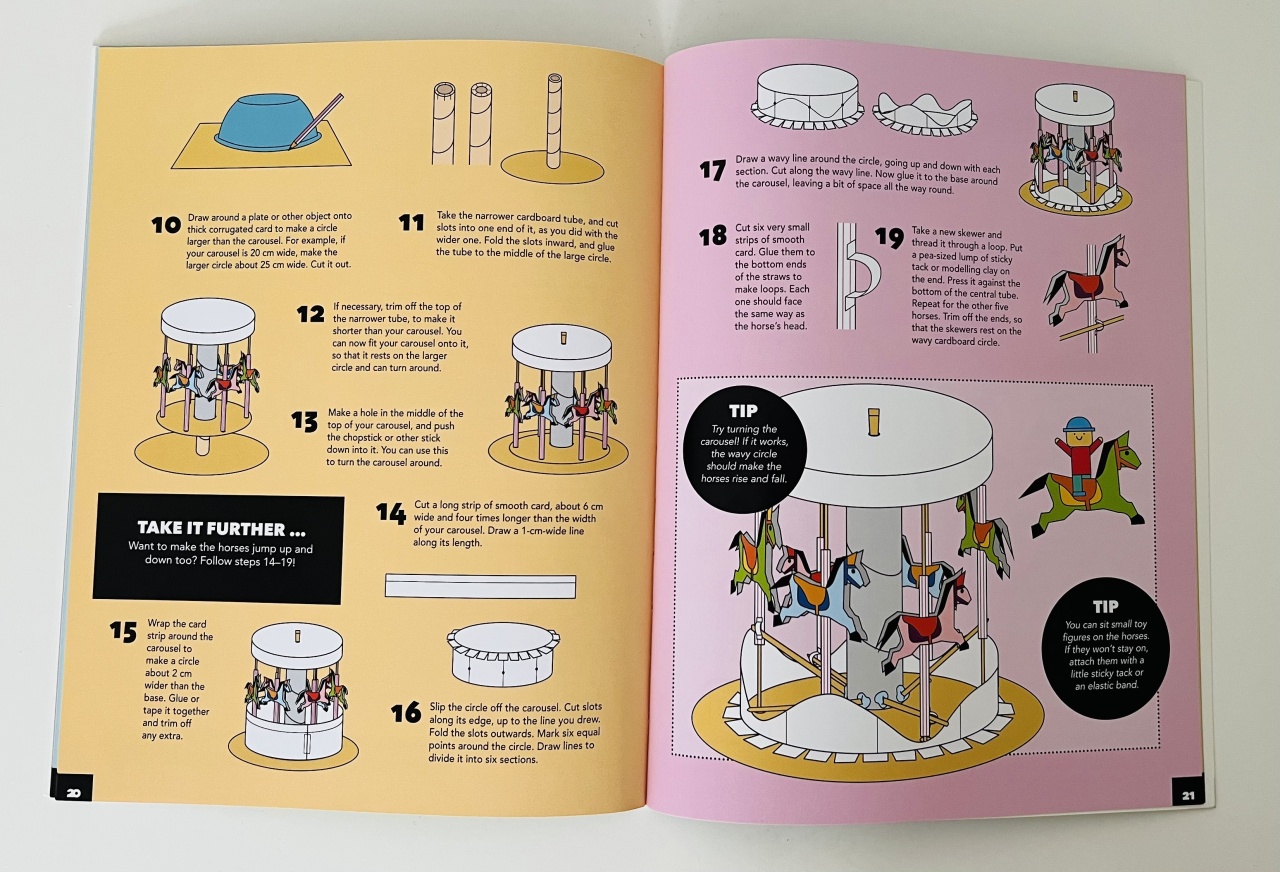 10 Draw around a plate or other object onto thick corrugated card to make a circle larger than the carousel. For example, if your carousel is 20 cm wide, make the larger circle about 25 cm wide. Cut it out.

11 Take the narrower cardboard tube, and cut slots into one end of it, as you did with the wider one. Fold the slots inward, and glue the tube to the middle of the large circle.

12 If necessary, trim off the top of the narrower tube, to make it shorter than your carousel. You can now fit your carousel onto it, so that it rests on the larger circle and can turn around.

13 Make a hole in the middle of the top of your carousel, and push the chopstick or other stick down into it. You can use this to turn the carousel around.

TAKE IT FURTHER ...
Want to make the horses jump up and down too? Follow steps 14–19!

14 Cut a long strip of smooth card, about 6 cm wide and four times longer than the width of your carousel. Draw a 1-cm-wide line along its length.

15 Wrap the card strip around the carousel to make a circle about 2 cm wider than the base. Glue or tape it together and trim off any extra.

16 Slip the circle off the carousel. Cut slots along its edge, up to the line you drew. Fold the slots outwards. Mark six equal points around the circle. Draw lines to divide it into six sections.

20

17 Draw a wavy line around the circle, going up and down with each section. Cut along the wavy line. Now glue it to the base around the carousel, leaving a bit of space all the way round.

18 Cut six very small strips of smooth card. Glue them to the bottom ends of the straws to make loops. Each one should face the same way as the horse's head.

19 Take a new skewer and thread it through a loop. Put a pea-sized lump of sticky tack or modelling clay on the end. Press it against the bottom of the central tube. Repeat for the other five horses. Trim off the ends, so that the skewers rest on the wavy cardboard circle.

TIP
Try turning the carousel! If it works, the wavy circle should make the horses rise and fall.

TIP
You can sit small toy figures on the horses. If they won't stay on, attach them with a little sticky tack or an elastic band.

21