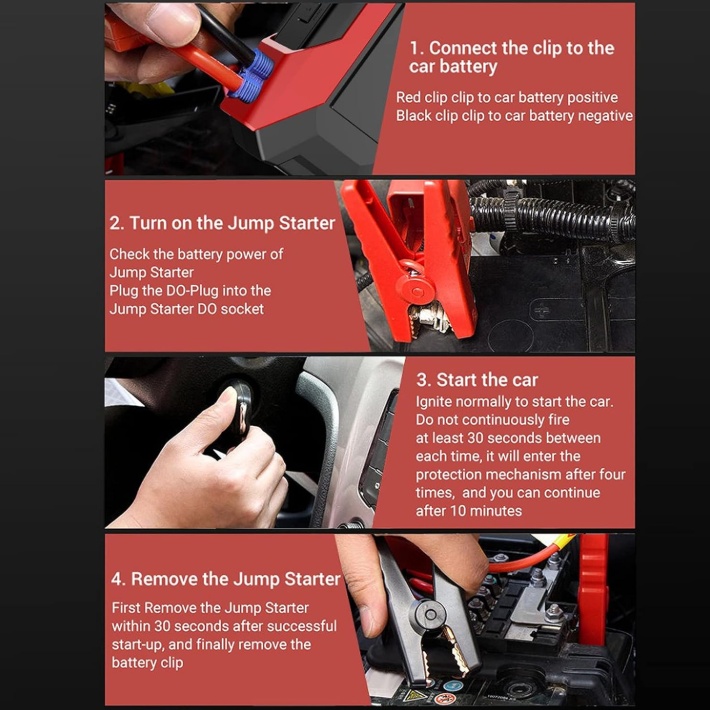 1. Connect the clip to the car battery

Red clip clip to car battery positive
Black clip clip to car battery negative

2. Turn on the Jump Starter

Check the battery power of Jump Starter
Plug the DO-Plug into the Jump Starter DO socket

3. Start the car

Ignite normally to start the car. Do not continuously fire at least 30 seconds between each time, it will enter the protection mechanism after four times, and you can continue after 10 minutes

4. Remove the Jump Starter

First Remove the Jump Starter within 30 seconds after successful start-up, and finally remove the battery clip