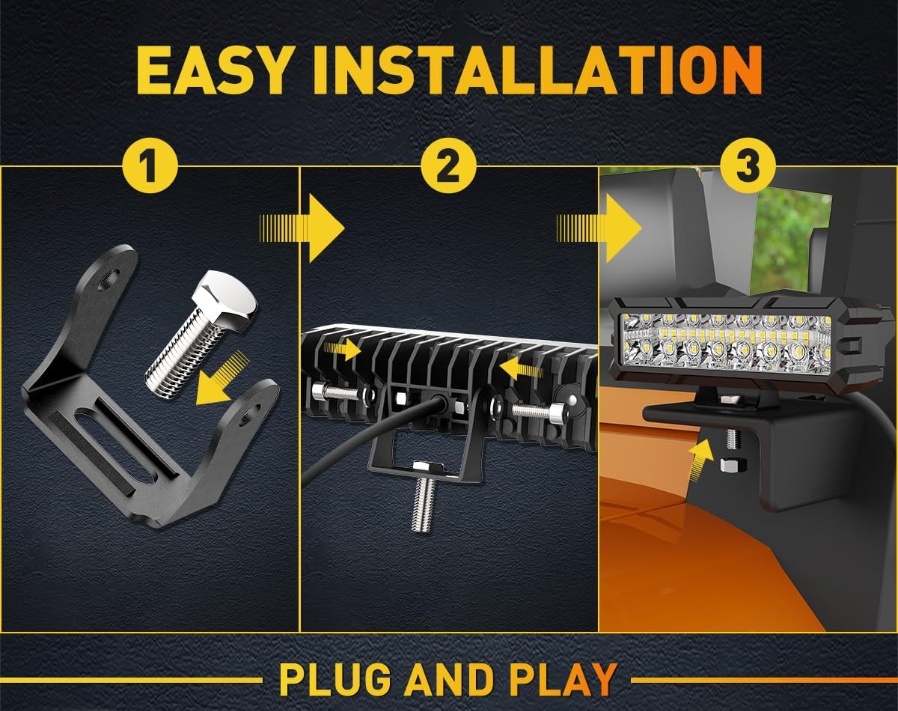 EASY INSTALLATION

1

2

3

PLUG AND PLAY