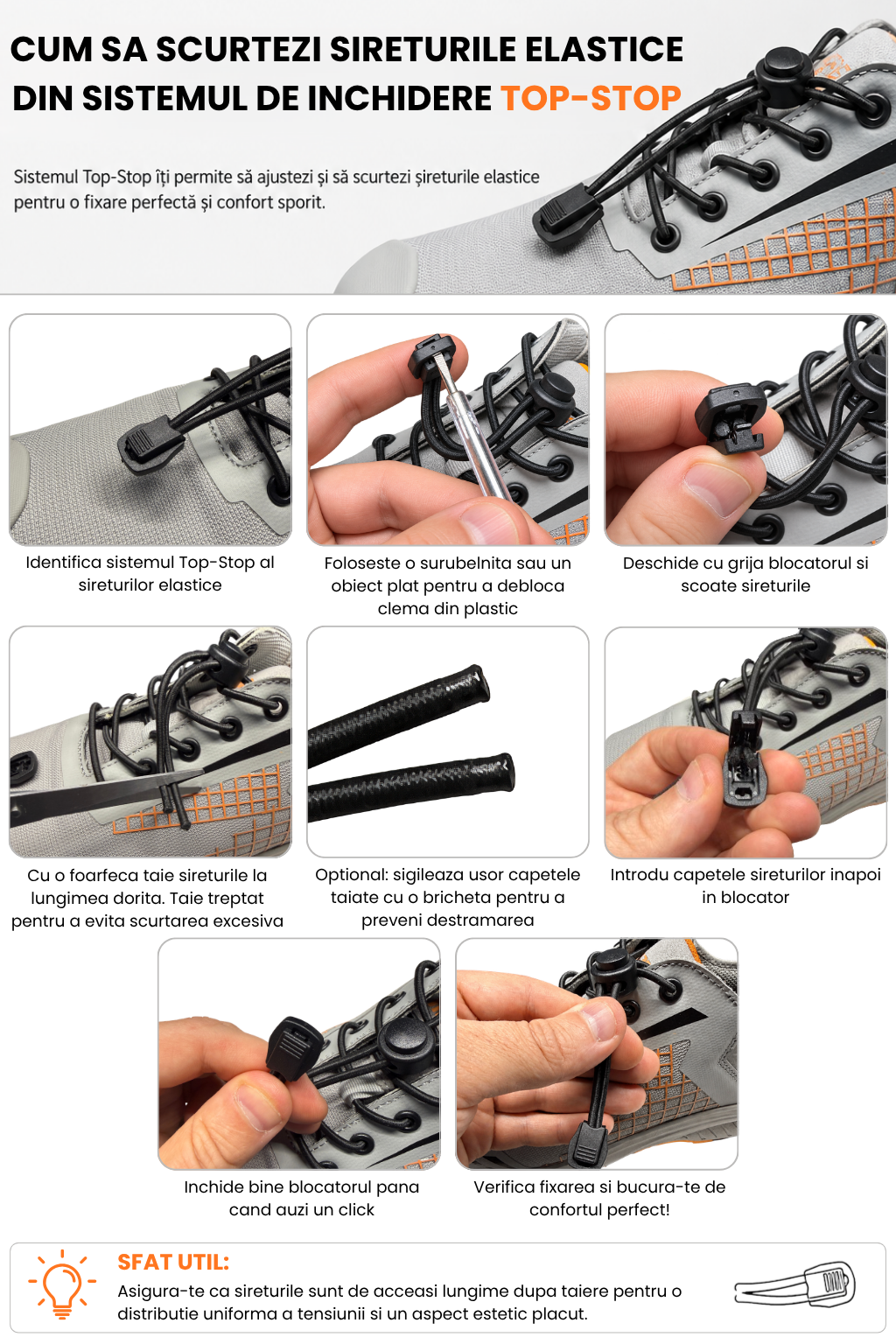 CUM SA SCURTEZI SIRETURILE ELASTICE DIN SISTEMUL DE INCHIDERE TOP-STOP

Sistemul Top-Stop îți permite să ajustezi și să scurtezi șireturile elastice pentru o fixare perfectă și confort sporit.

Identifica sistemul Top-Stop al sireturilor elastice

Foloseste o surubelnita sau un obiect plat pentru a debloca clema din plastic

Deschide cu grija blocatorul si scoate sireturile

Cu o foarfeca taie sireturile la lungimea dorita. Taie treptat pentru a evita scurtarea excesiva

Optional: sigileaza usor capetele taiate cu o bricheta pentru a preveni destramarea

Introdu capetele sireturilor inapoi in blocator

Inchide bine blocatorul pana cand auzi un click

Verifica fixarea si bucura-te de confortul perfect!

SFAT UTIL:

Asigura-te ca sireturile sunt de acceasi lungime dupa taiere pentru o distributie uniforma a tensiunii si un aspect estetic placut.