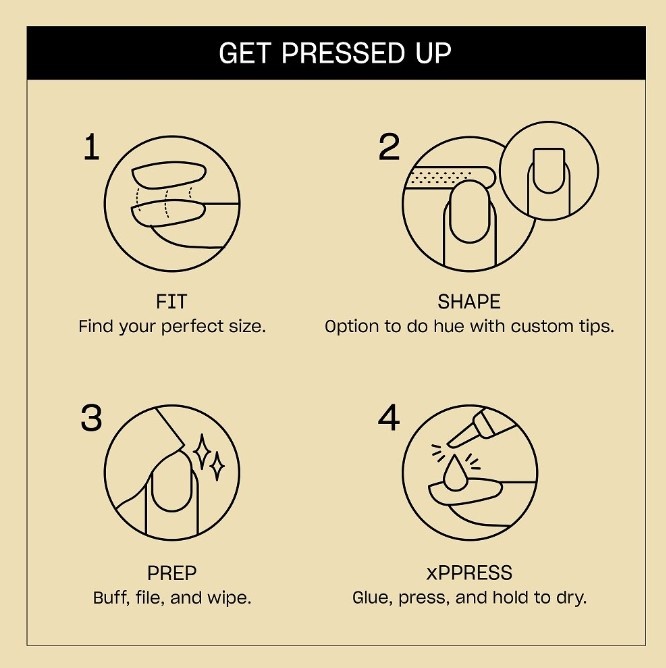 GET PRESSED UP

1

FIT
Find your perfect size.

2

SHAPE
Option to do hue with custom tips.

3

PREP
Buff, file, and wipe.

4

xPPRESS
Glue, press, and hold to dry.