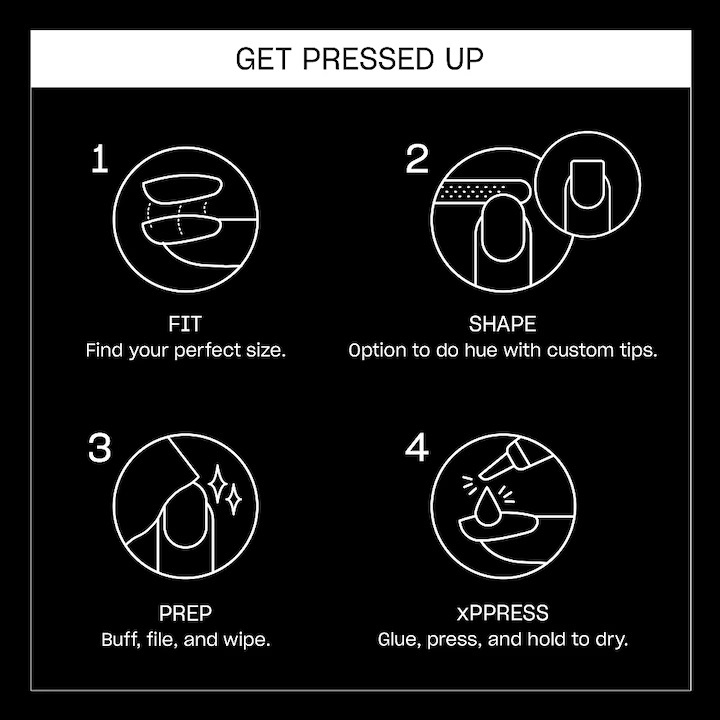 GET PRESSED UP

1

FIT
Find your perfect size.

2

SHAPE
Option to do hue with custom tips.

3

PREP
Buff, file, and wipe.

4

xPPRESS
Glue, press, and hold to dry.