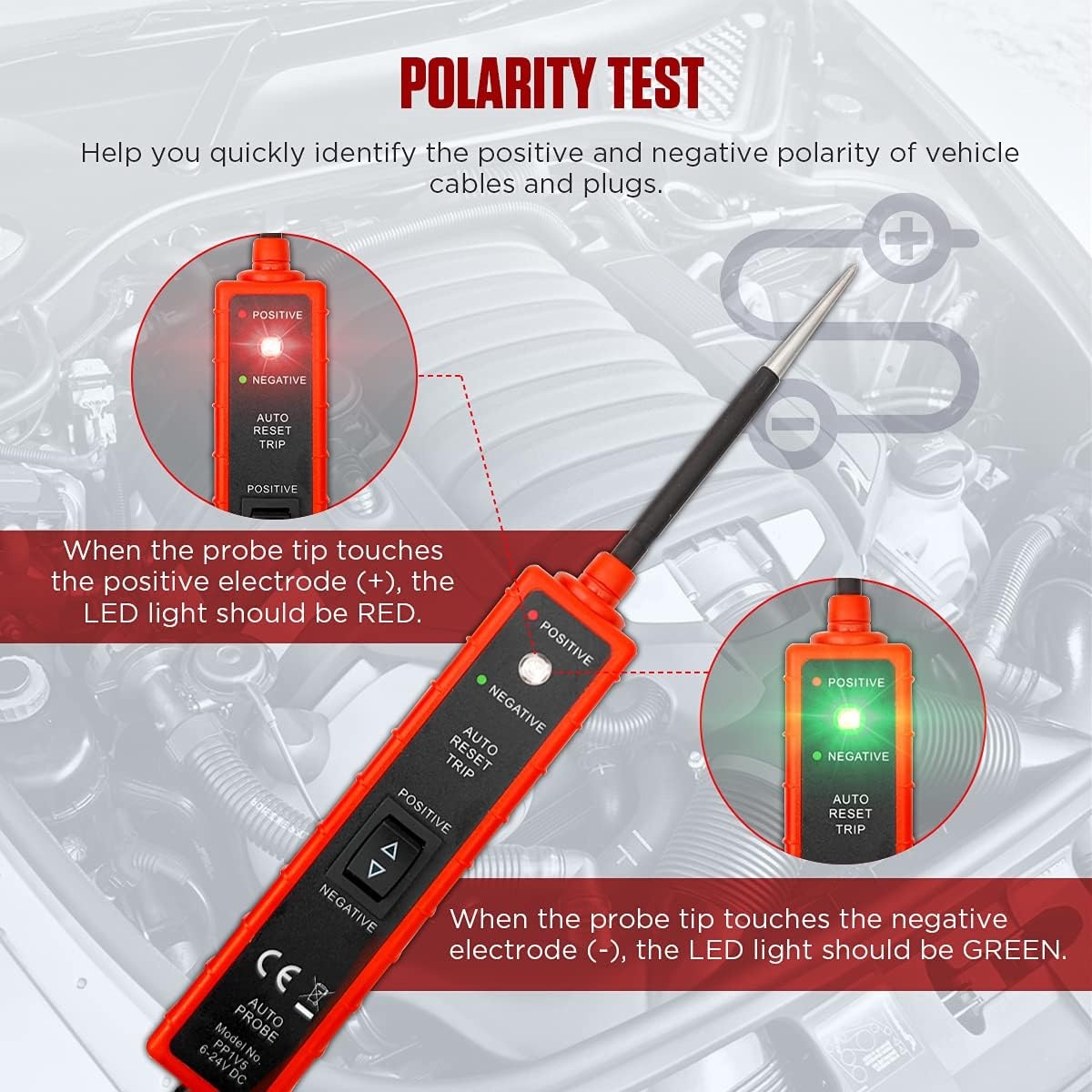 POLARITY TEST

Help you quickly identify the positive and negative polarity of vehicle cables and plugs.

POSITIVE
NEGATIVE
AUTO RESET TRIP
POSITIVE

When the probe tip touches the positive electrode (+), the LED light should be RED.

POSITIVE
NEGATIVE
AUTO RESET TRIP
POSITIVE
NEGATIVE
CE
AUTO PROBE
Model No. PP1V5
6-24V DC

POSITIVE
NEGATIVE
AUTO RESET TRIP

When the probe tip touches the negative electrode (-), the LED light should be GREEN.