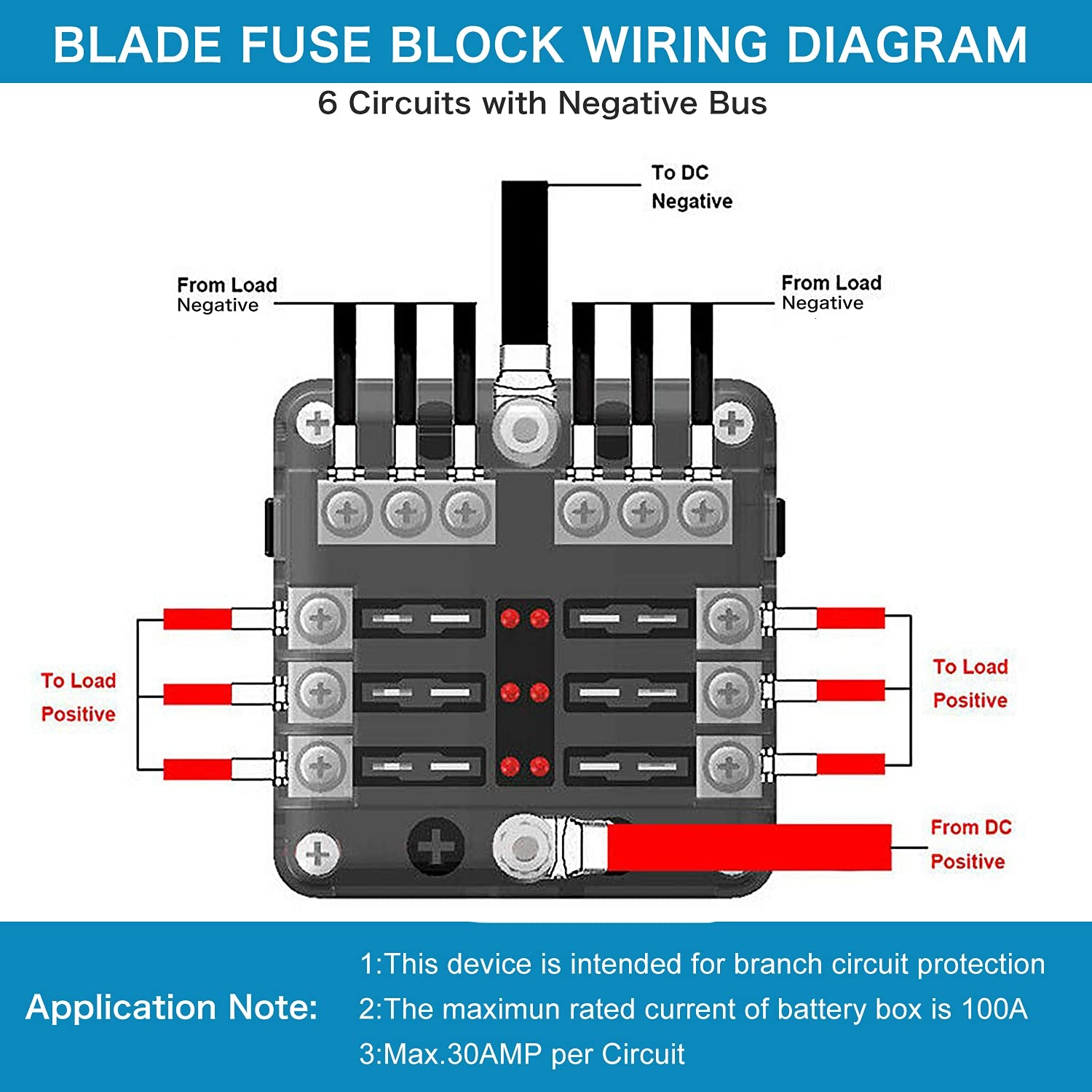 BLADE FUSE BLOCK WIRING DIAGRAM

6 Circuits with Negative Bus

To DC Negative

From Load Negative

From Load Negative

To Load Positive

To Load Positive

From DC Positive

Application Note:

1:This device is intended for branch circuit protection

2:The maximun rated current of battery box is 100A

3:Max.30AMP per Circuit