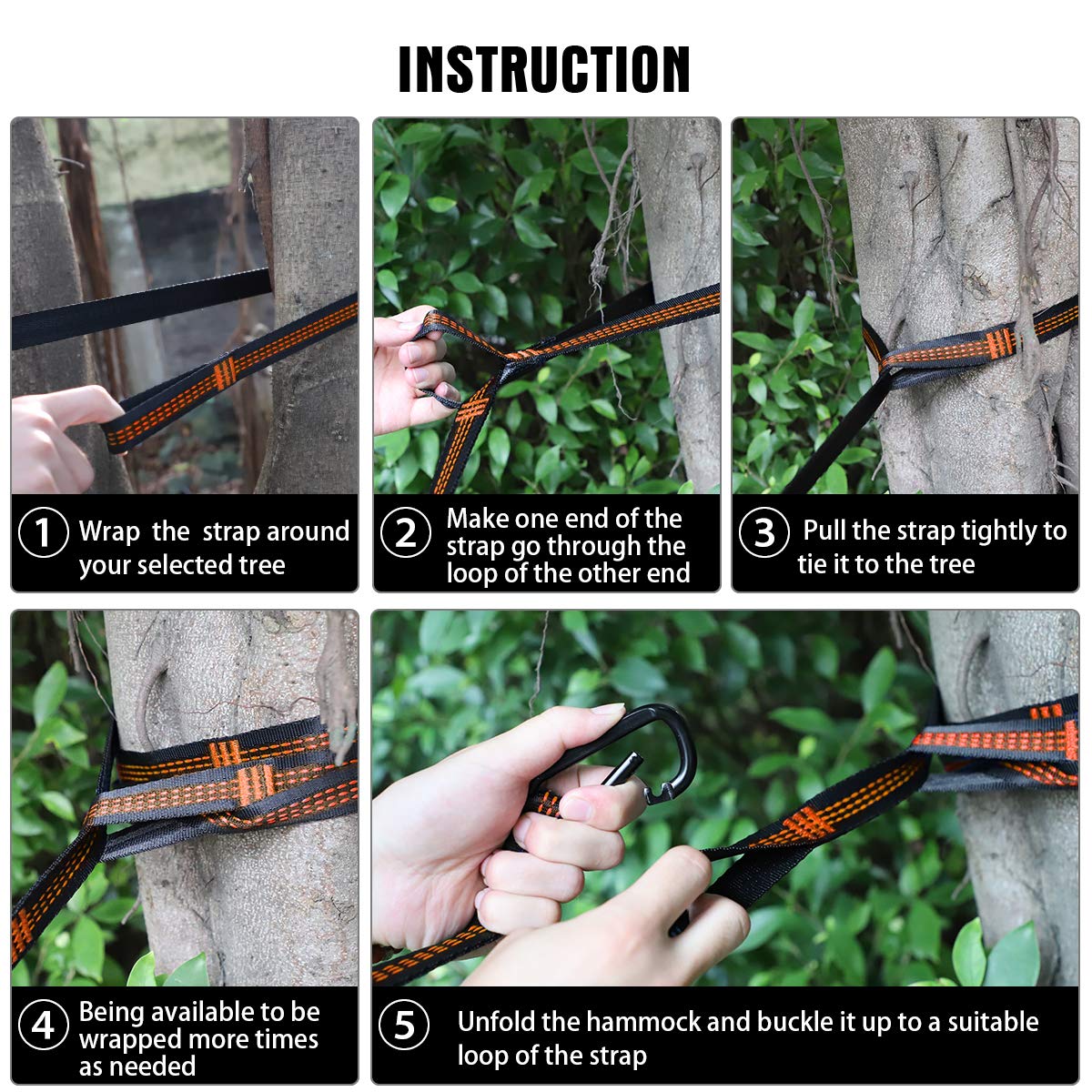 INSTRUCTION

1 Wrap the strap around your selected tree

2 Make one end of the strap go through the loop of the other end

3 Pull the strap tightly to tie it to the tree

4 Being available to be wrapped more times as needed

5 Unfold the hammock and buckle it up to a suitable loop of the strap