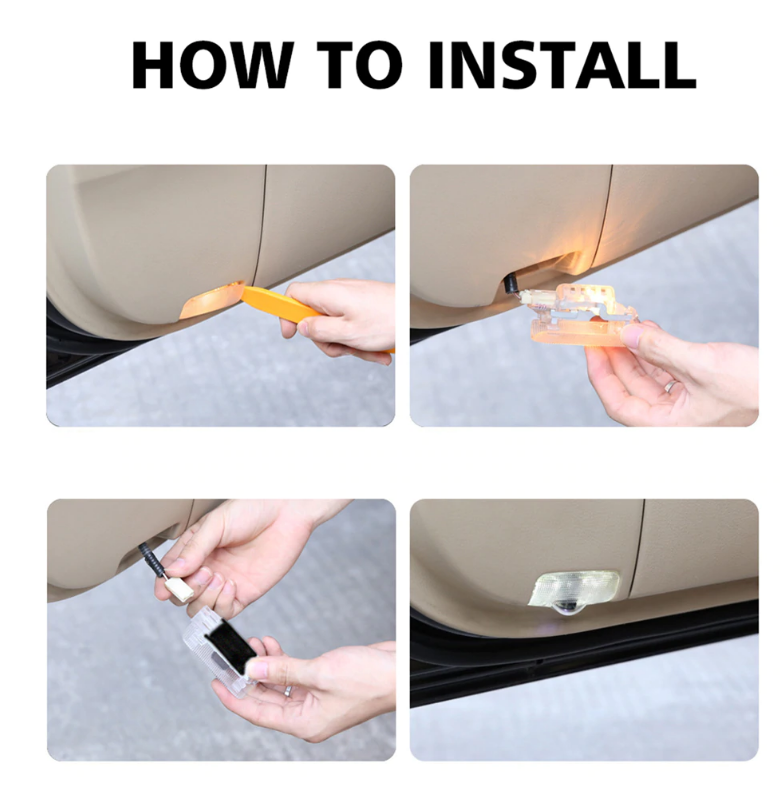 HOW TO INSTALL