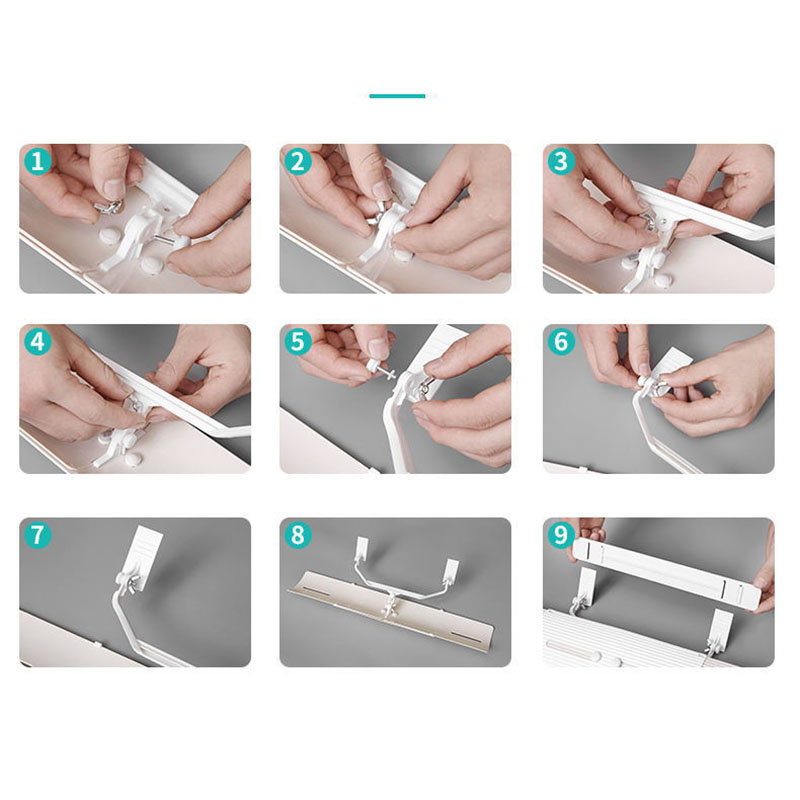 1

2

3

4

5

6

7

8

9