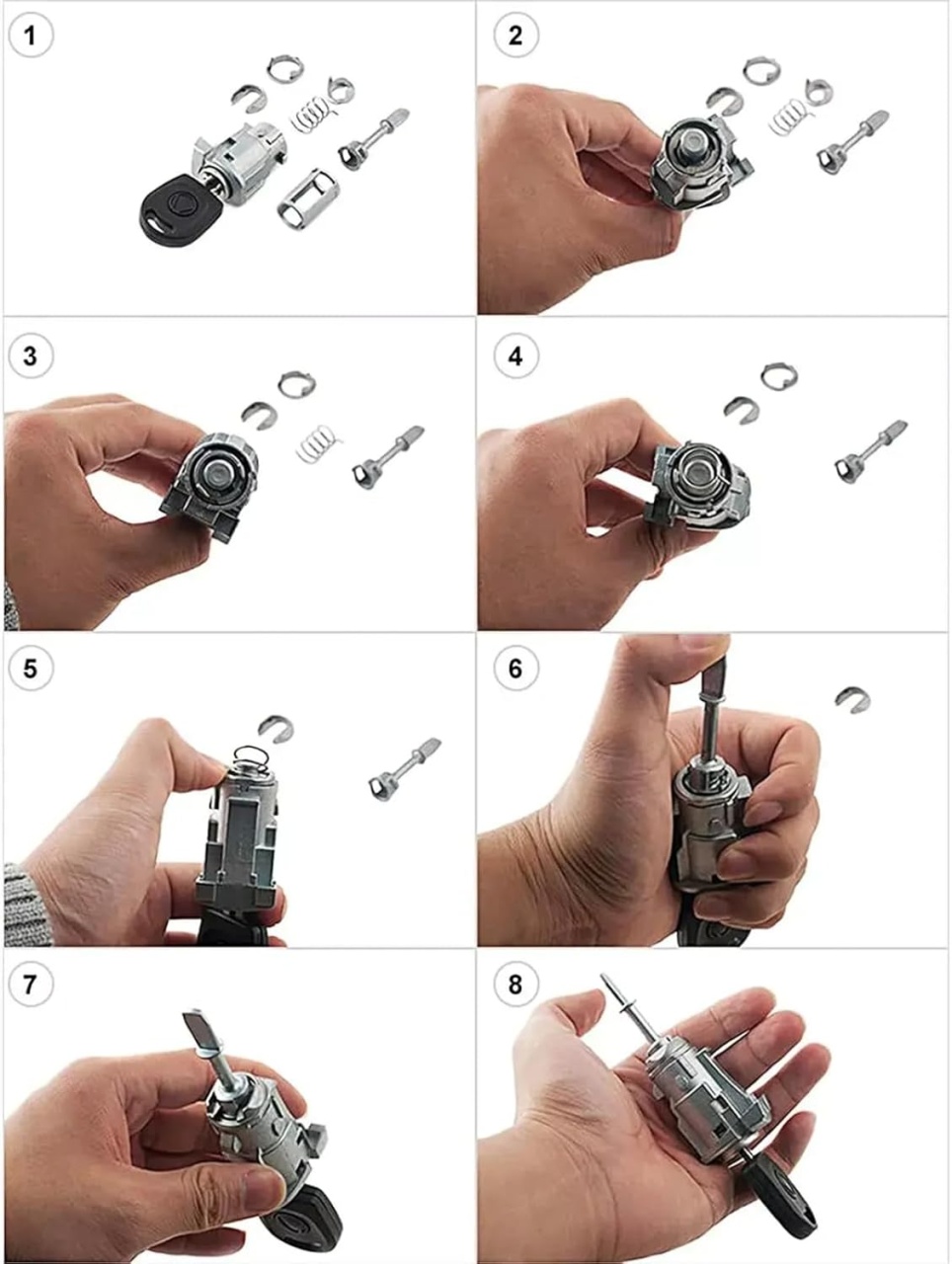 1

2

3

4

5

6

7

8