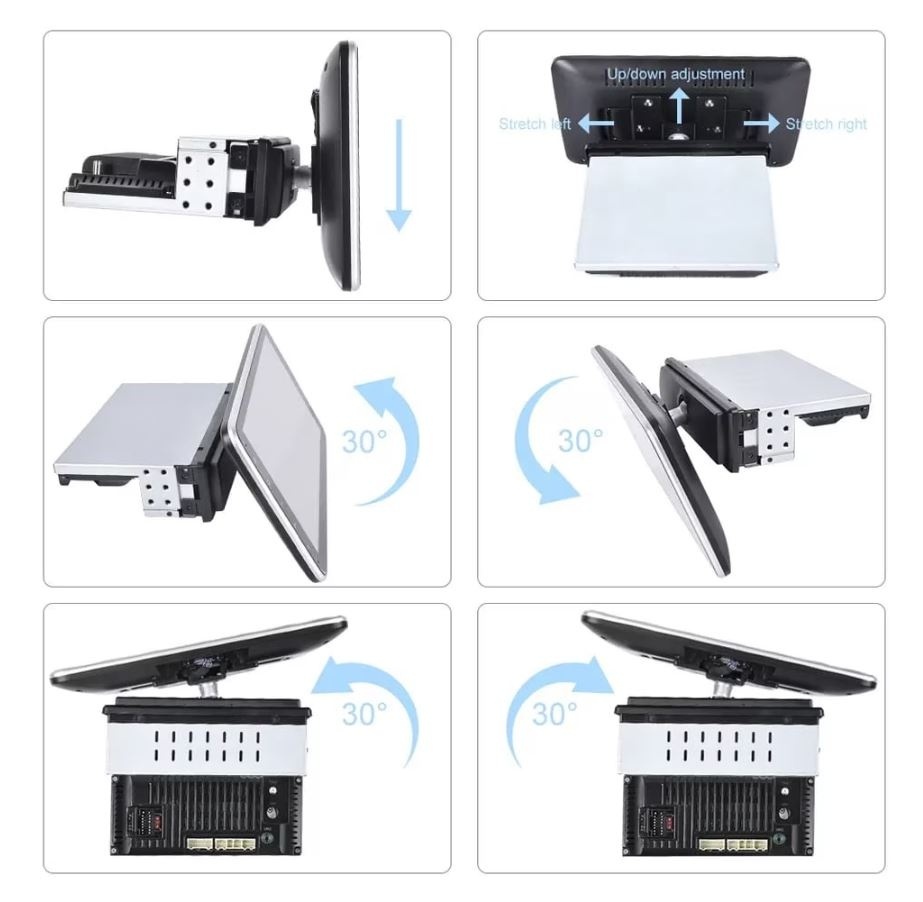 Up/down adjustment

Stretch left

Stretch right

30°

30°

30°

30°