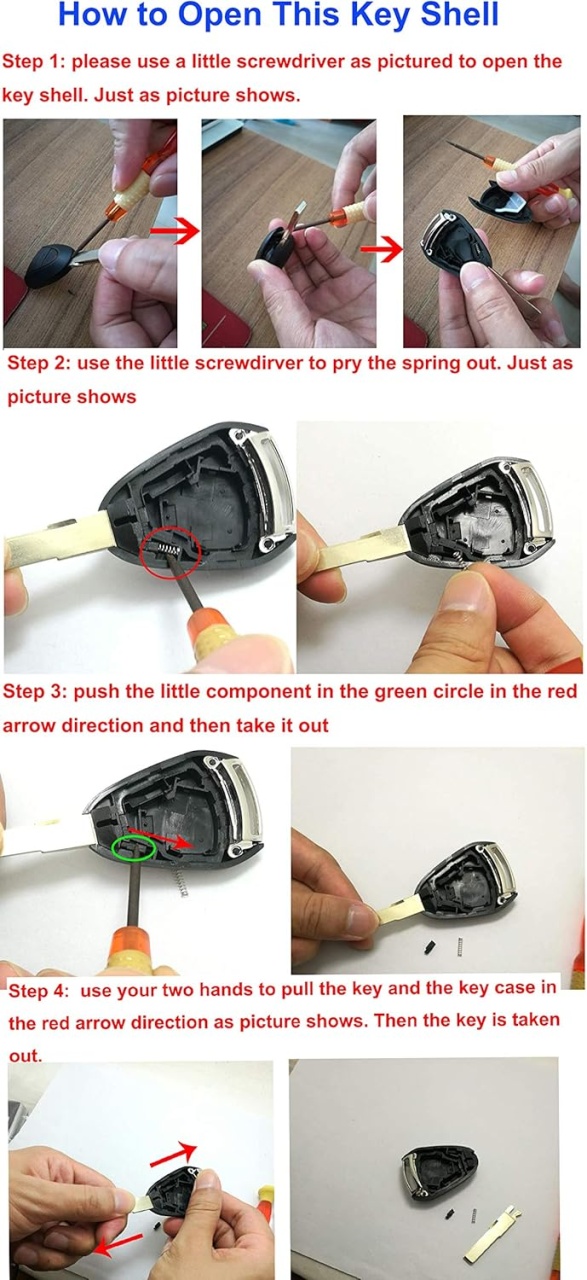 How to Open This Key Shell

Step 1: please use a little screwdriver as pictured to open the key shell. Just as picture shows.

Step 2: use the little screwdirver to pry the spring out. Just as picture shows

Step 3: push the little component in the green circle in the red arrow direction and then take it out

Step 4: use your two hands to pull the key and the key case in the red arrow direction as picture shows. Then the key is taken out.