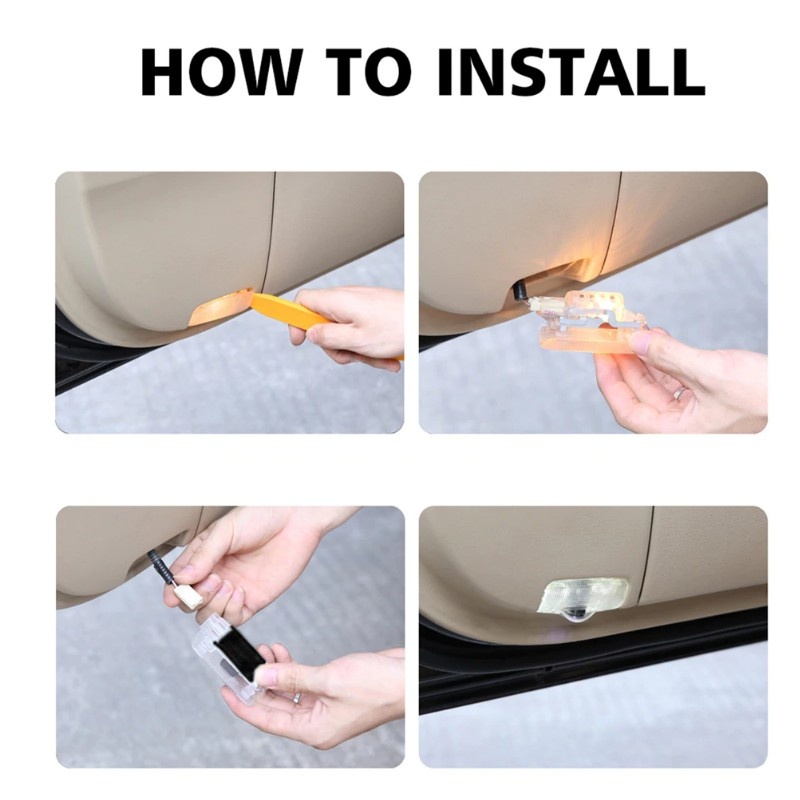 HOW TO INSTALL