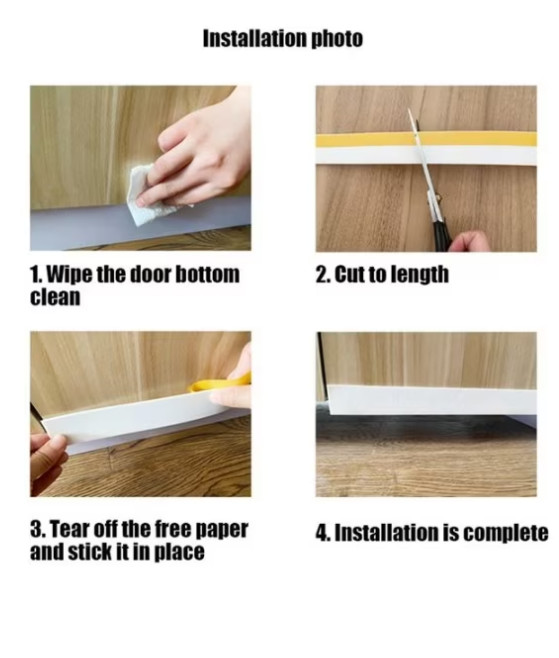 Installation photo

1. Wipe the door bottom clean

2. Cut to length

3. Tear off the free paper and stick it in place

4. Installation is complete