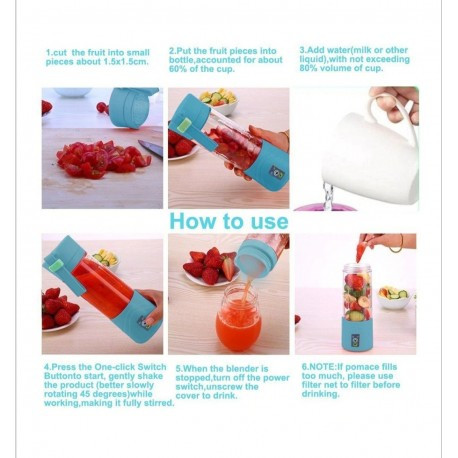 1.cut the fruit into small pieces about 1.5x1.5cm.

2.Put the fruit pieces into bottle,accounted for about 60% of the cup.

3.Add water(milk or other liquid),with not exceeding 80% volume of cup.

How to use

4.Press the One-click Switch Buttonto start, gently shake the product (better slowly rotating 45 degrees)while working,making it fully stirred.

5.When the blender is stopped,turn off the power switch,unscrew the cover to drink.

6.NOTE:If pomace fills too much, please use filter net to filter before drinking.