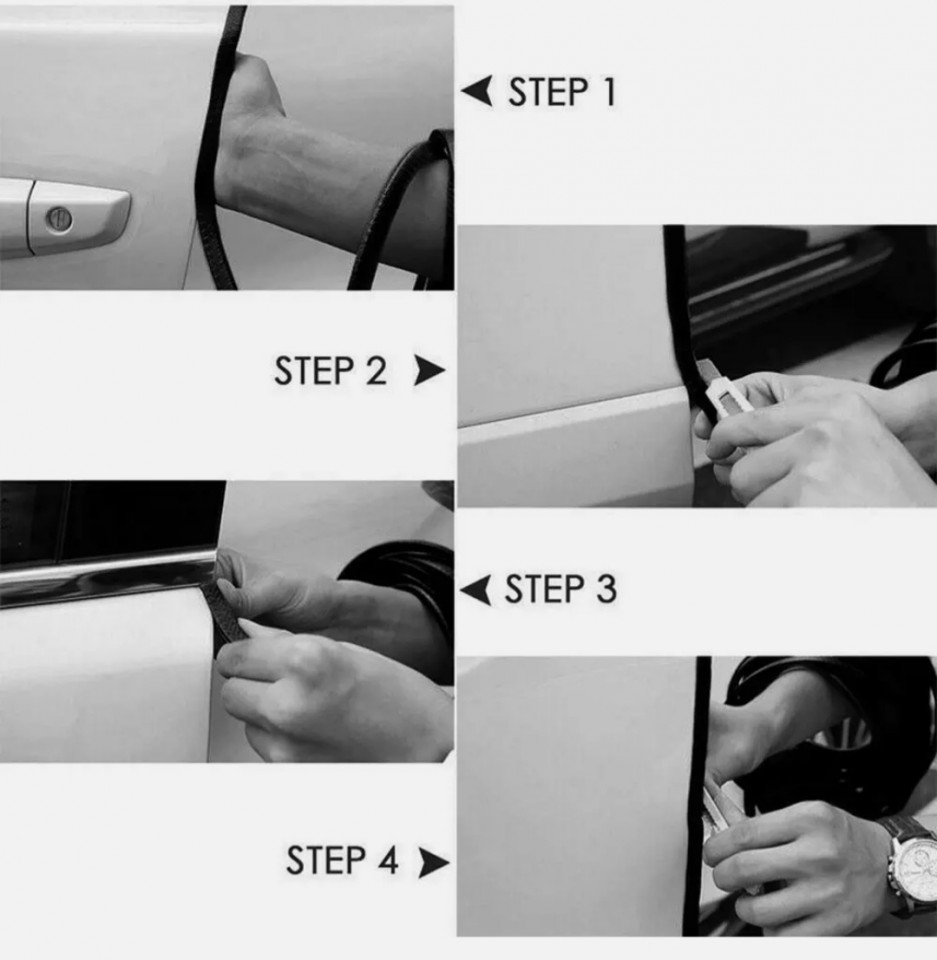 STEP 1

STEP 2

STEP 3

STEP 4